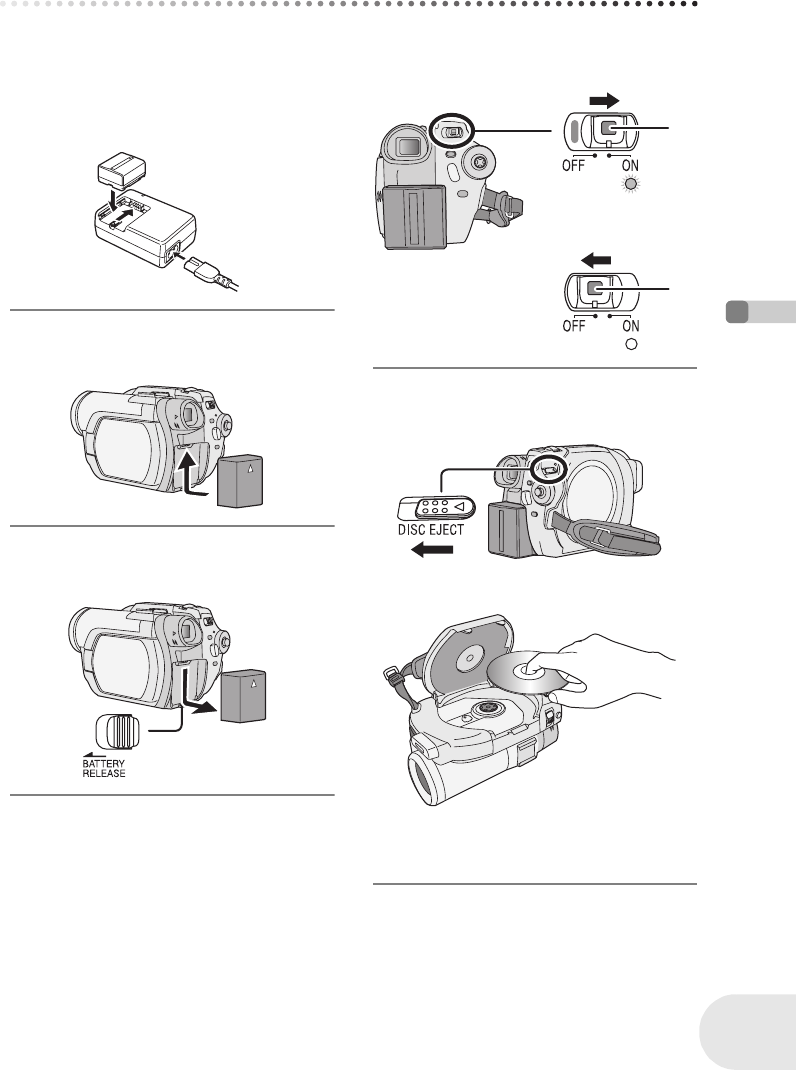 OFF ON

OFF ON

DISC EJECT

BATTERY RELEASE