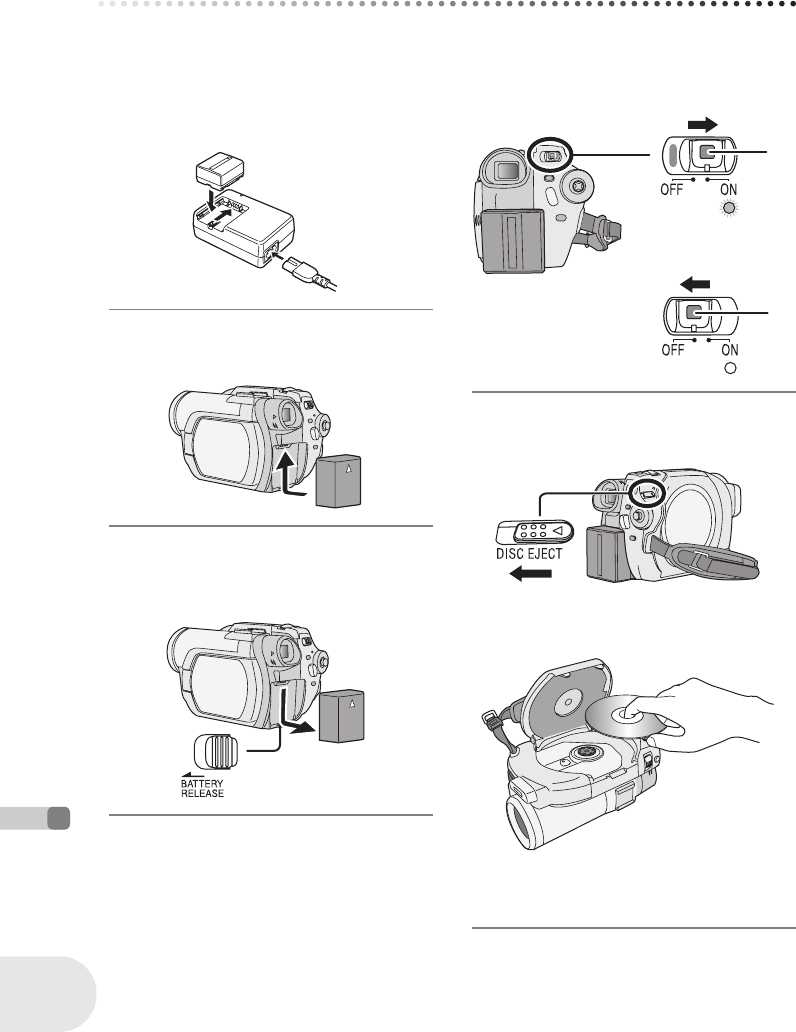 OFF ON

OFF ON

DISC EJECT

BATTERY RELEASE