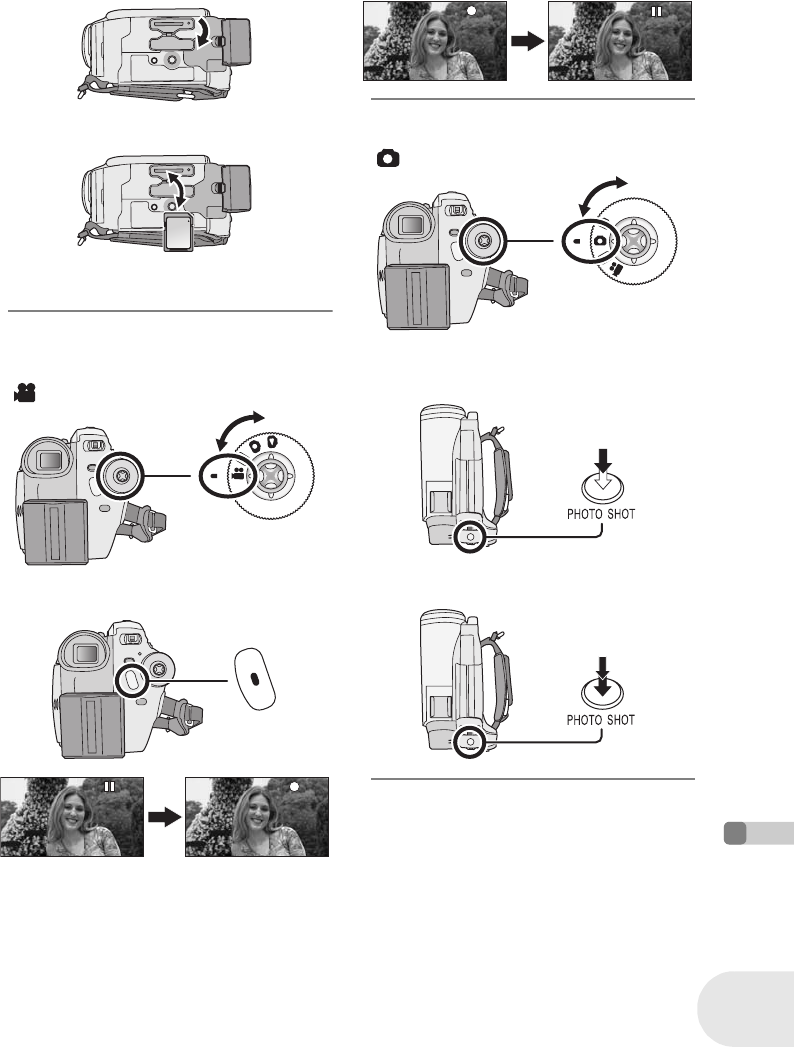 PHOTO SHOT

PHOTO SHOT