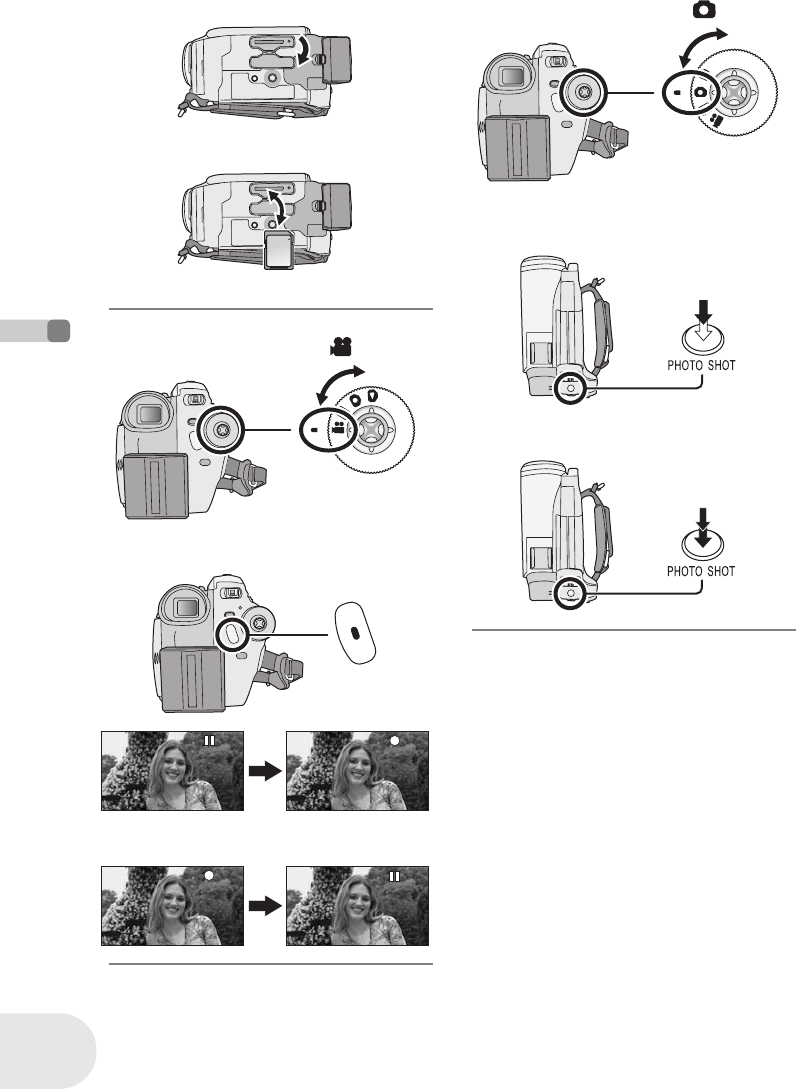 PHOTO SHOT

PHOTO SHOT