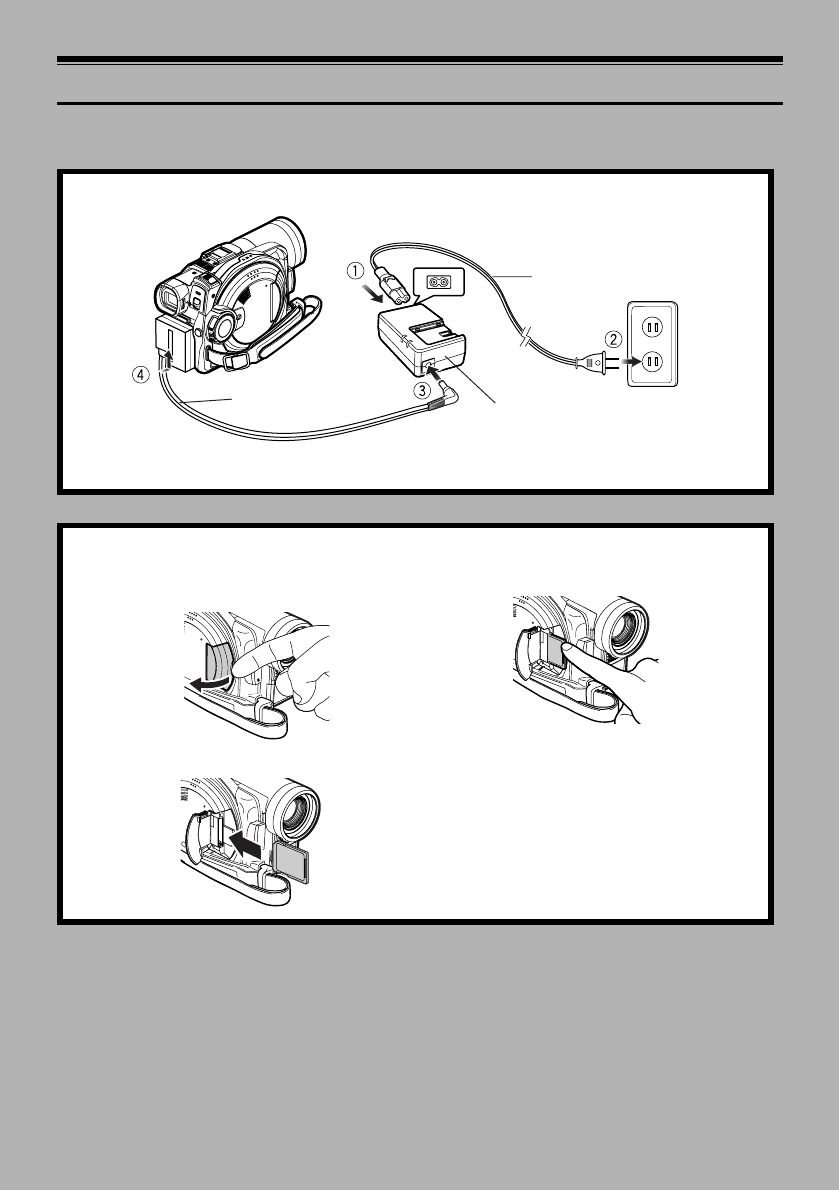 ①

②

③

④