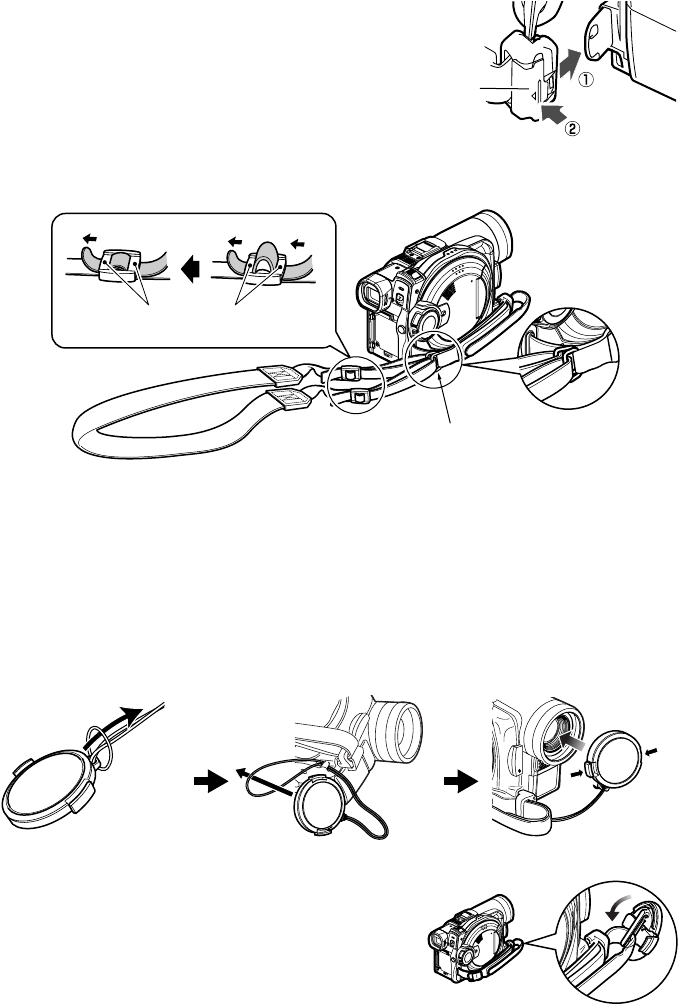 ①
②