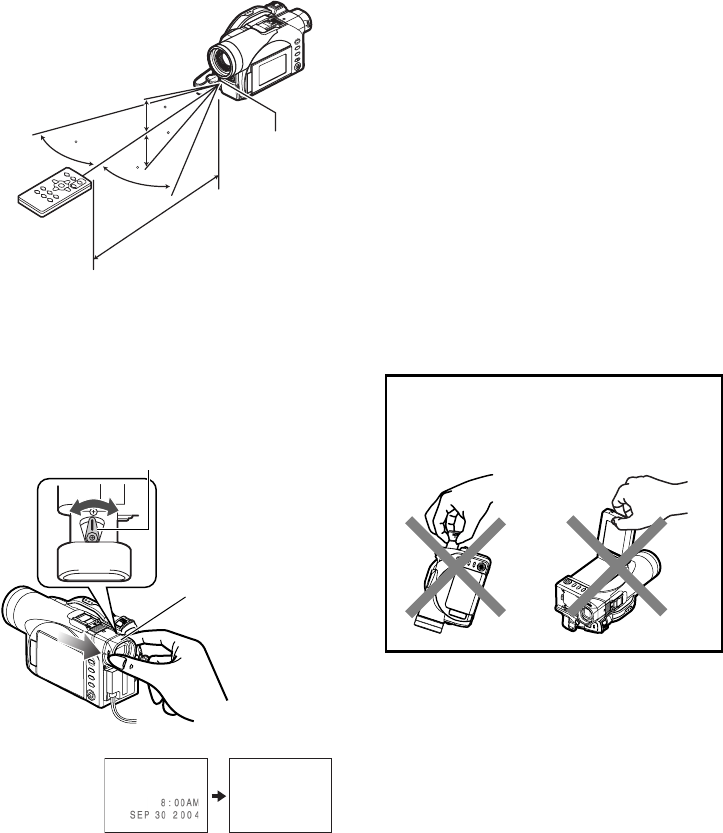 8 : 00AM
SEP 30 2004