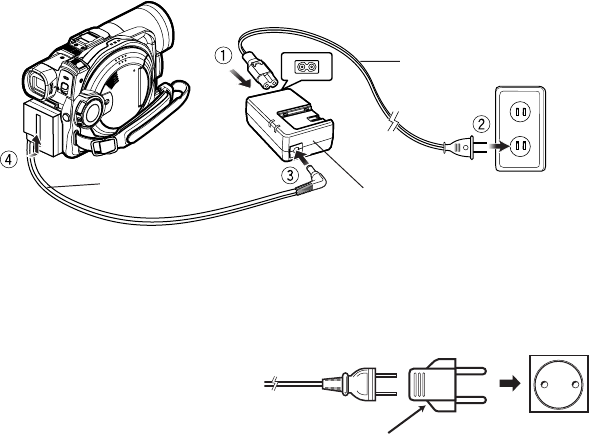 ①
②
③
④