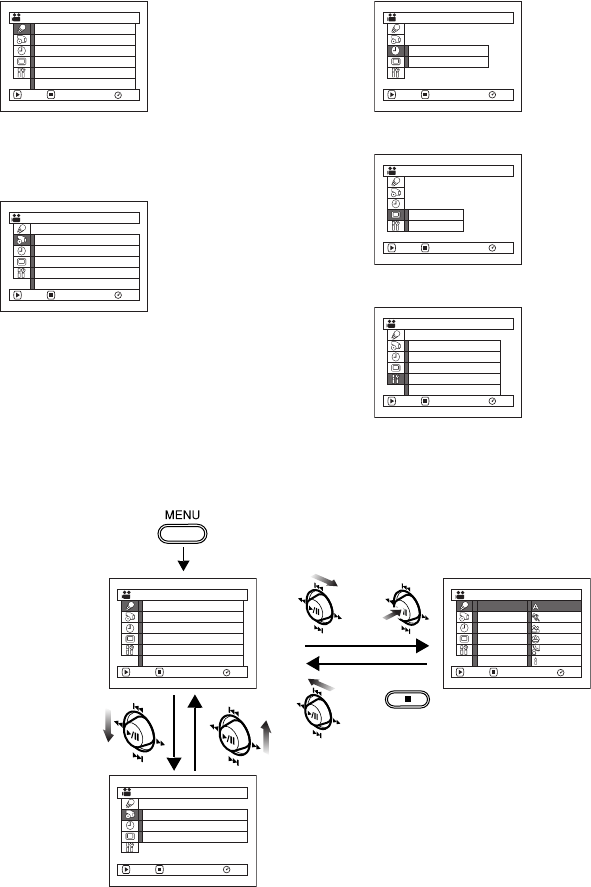 MENU

A