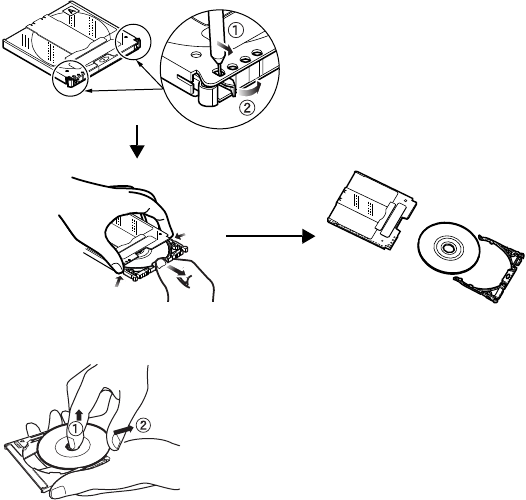 ①
②
①
②