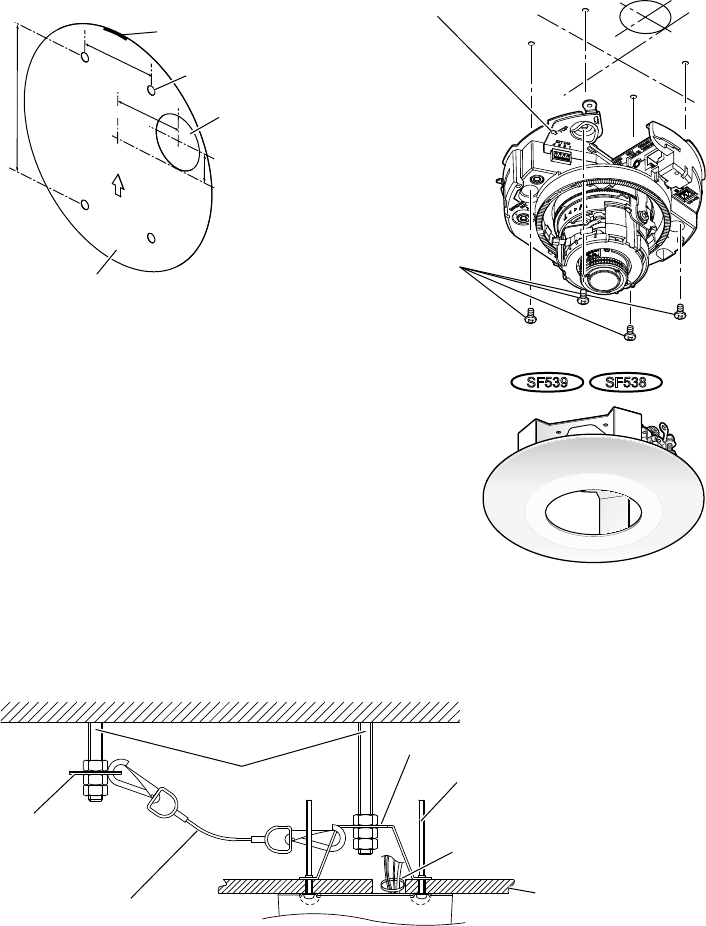 SF539 SF538