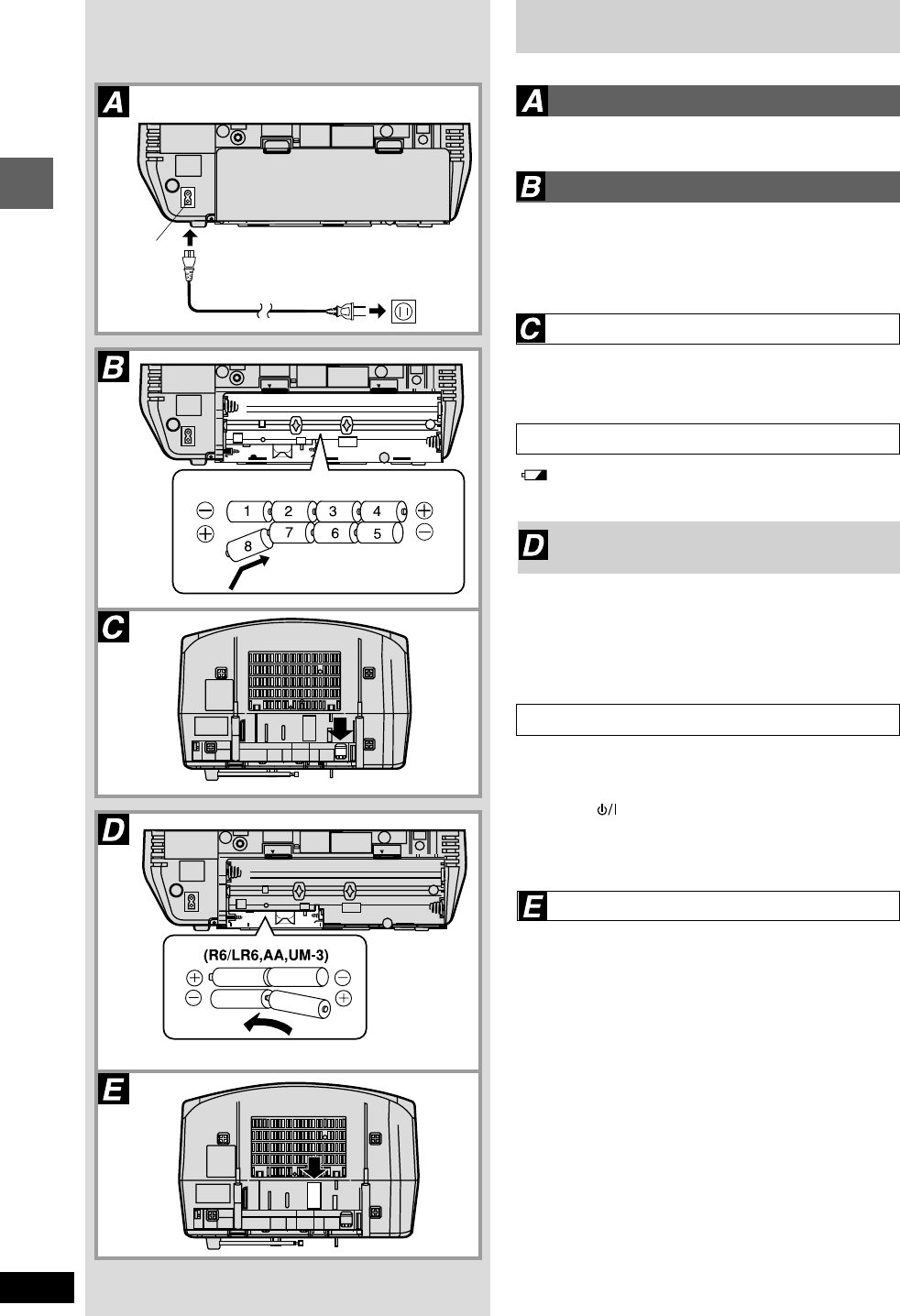 A

B

1
2
3
4
8
7
6
5

C

D

(R6/LR6,AA,UM-3)

E

A

B

C

D

E