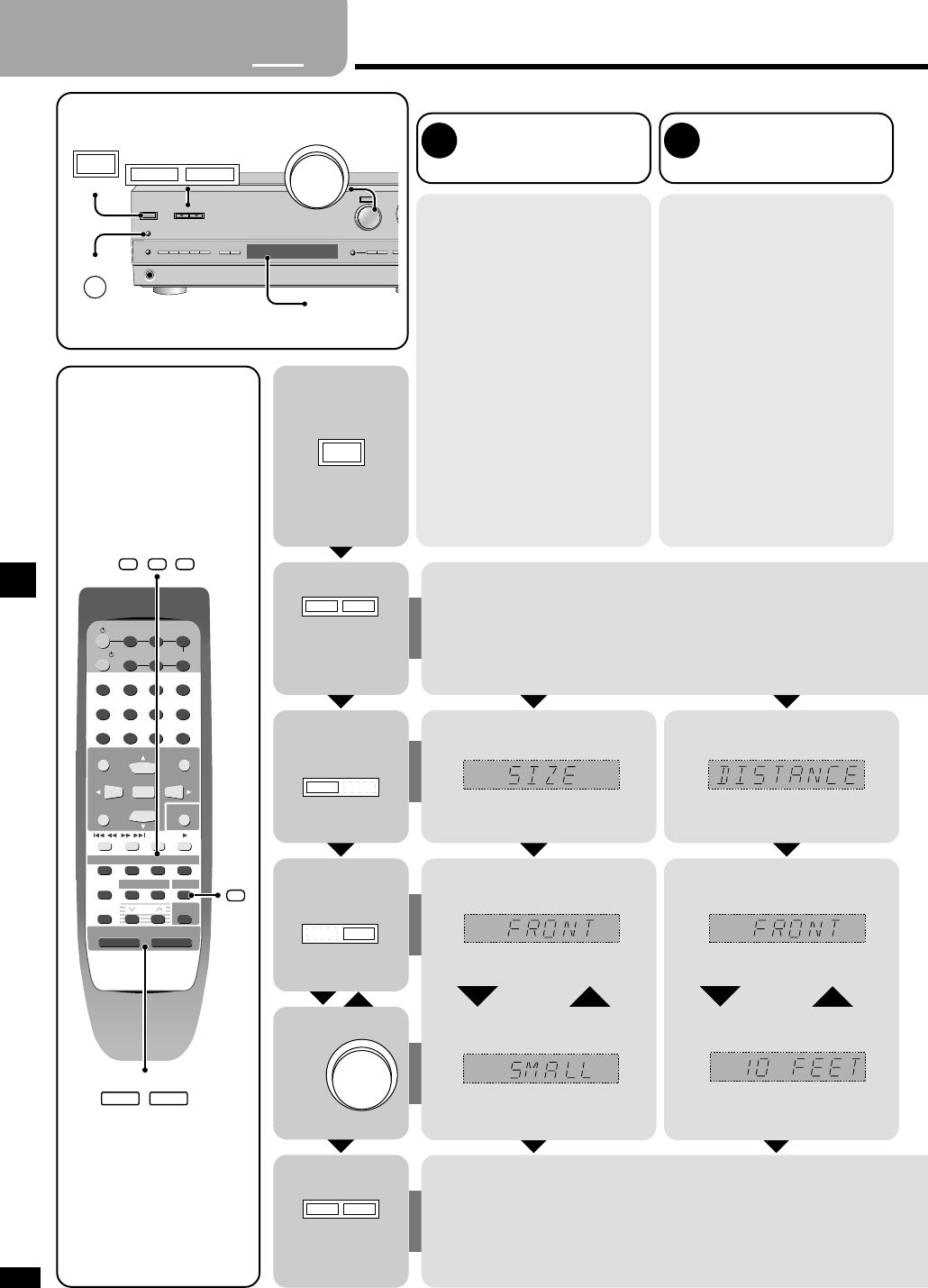 SIZE

DISTANCE

FRONT

FRONT

SMALL

10 FEET