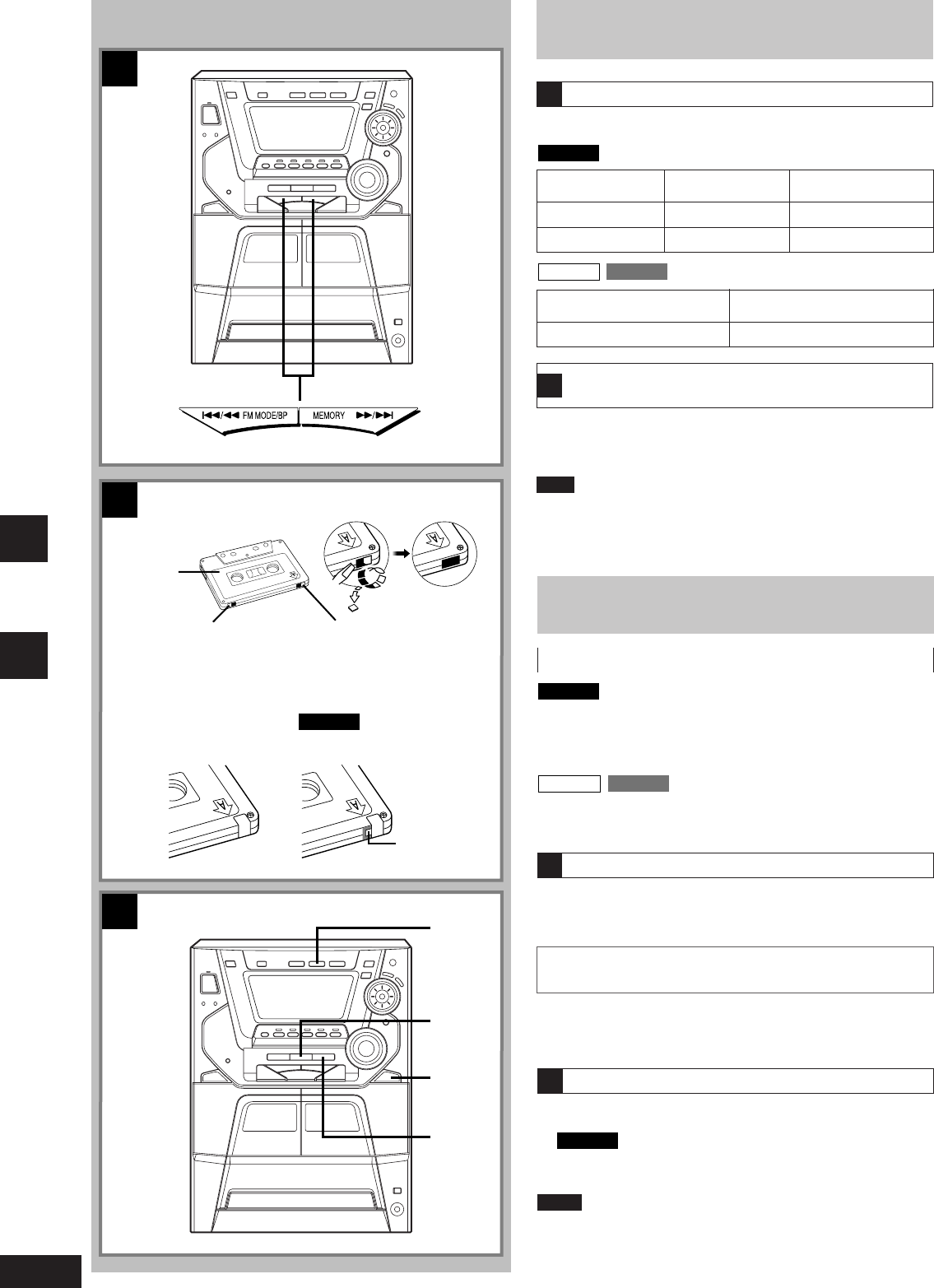 FM MODE/BP

MEMORY