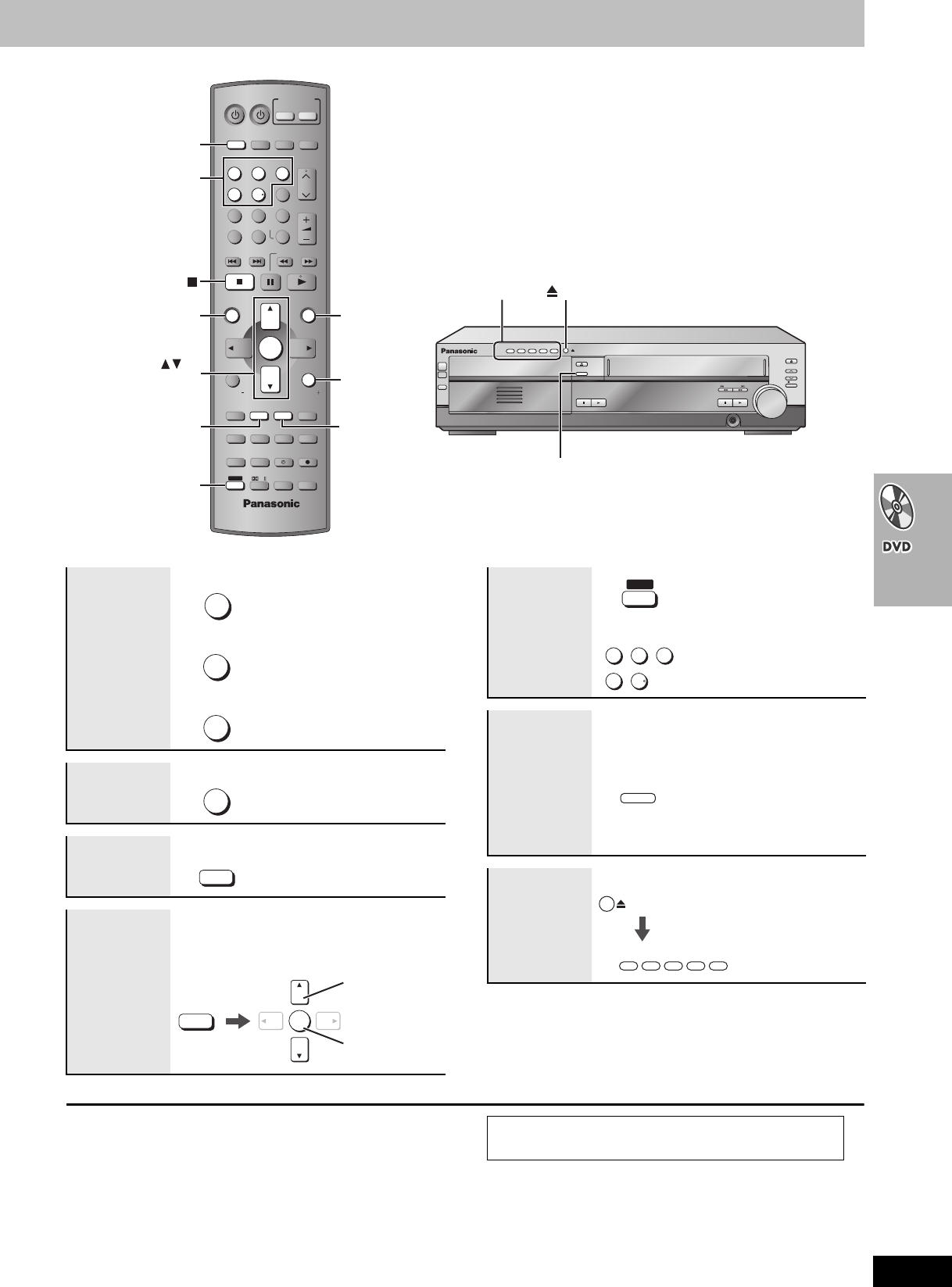 Panasonic

Panasonic

DVD