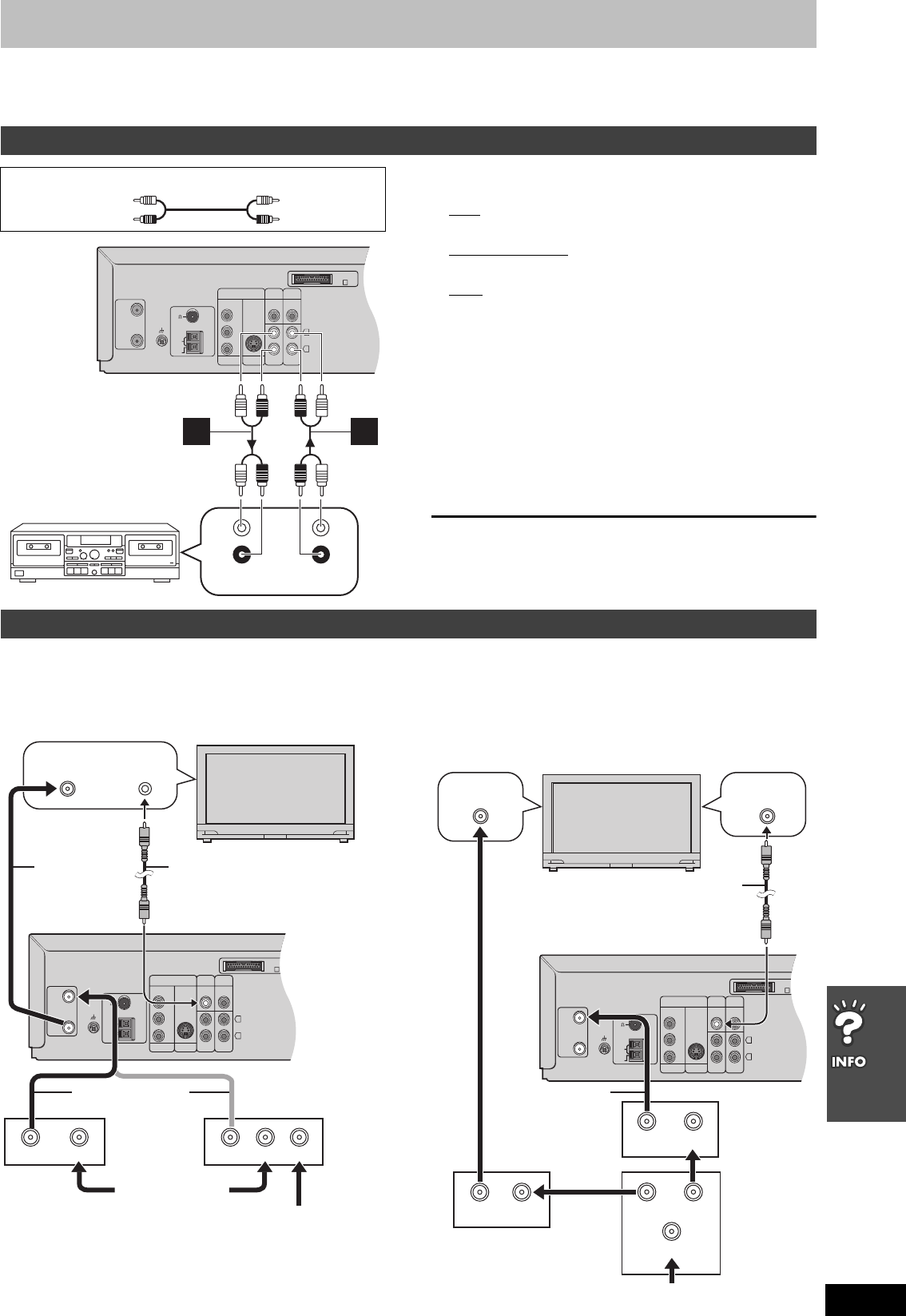 INFO