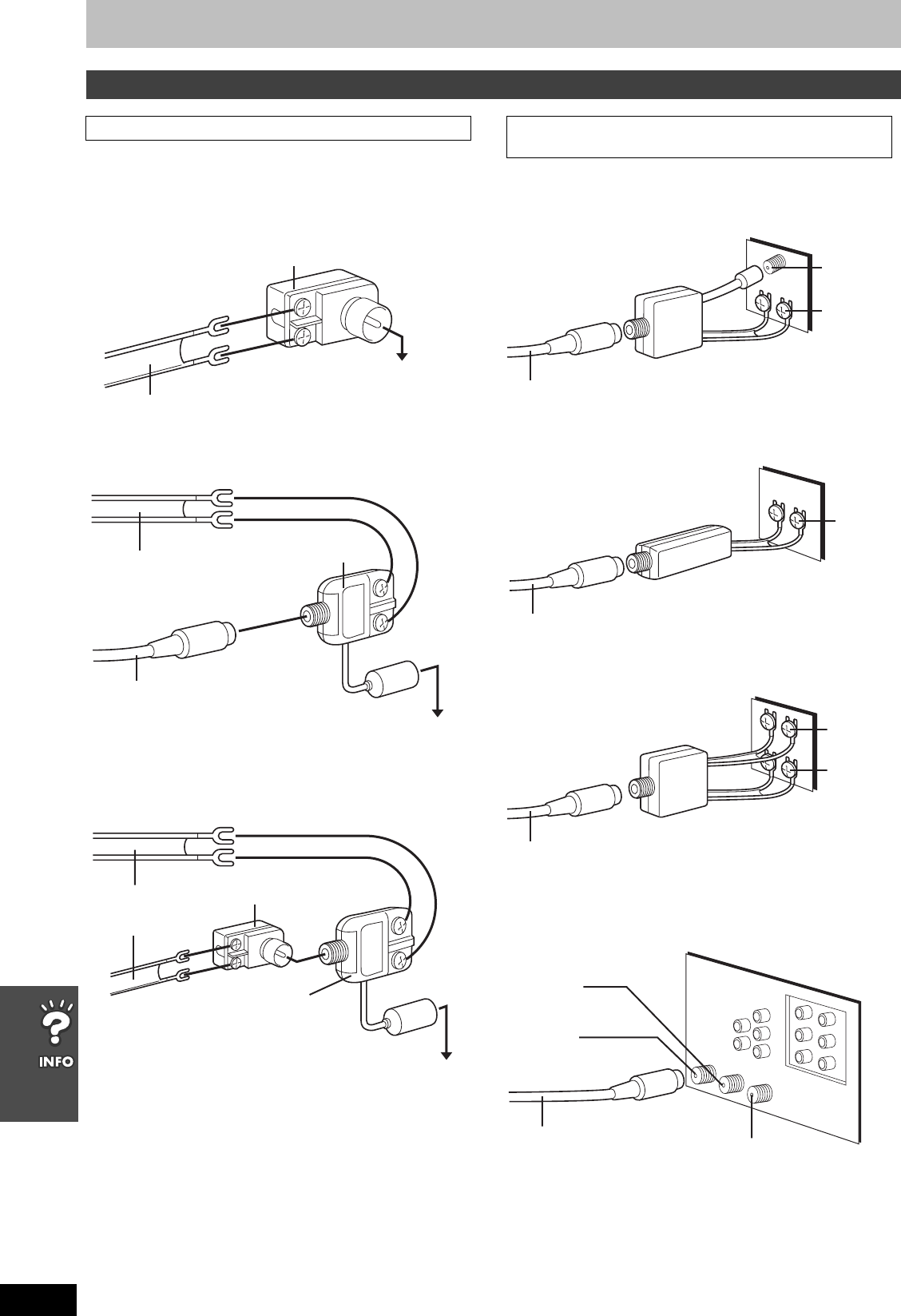 INFO