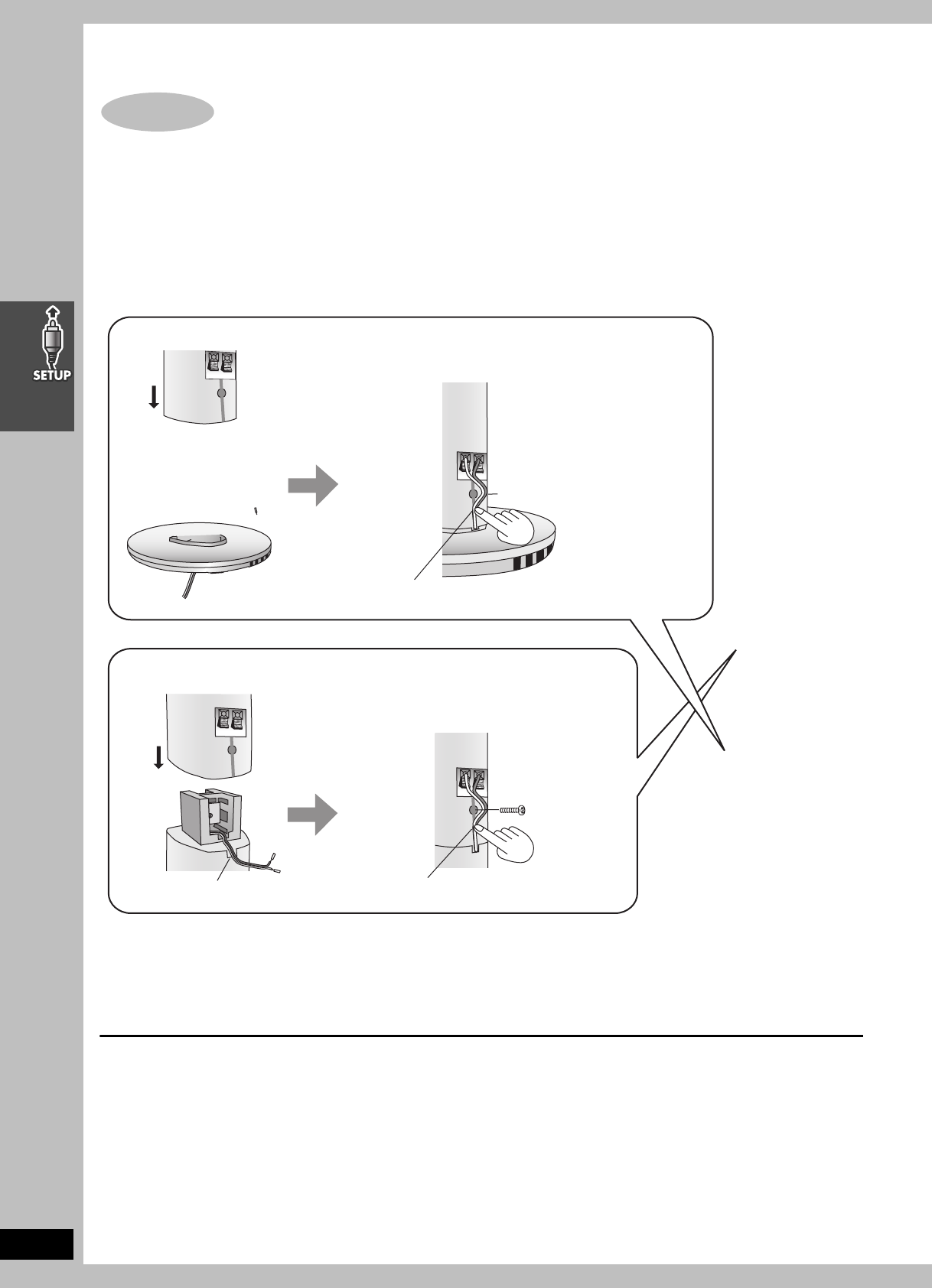 SETUP