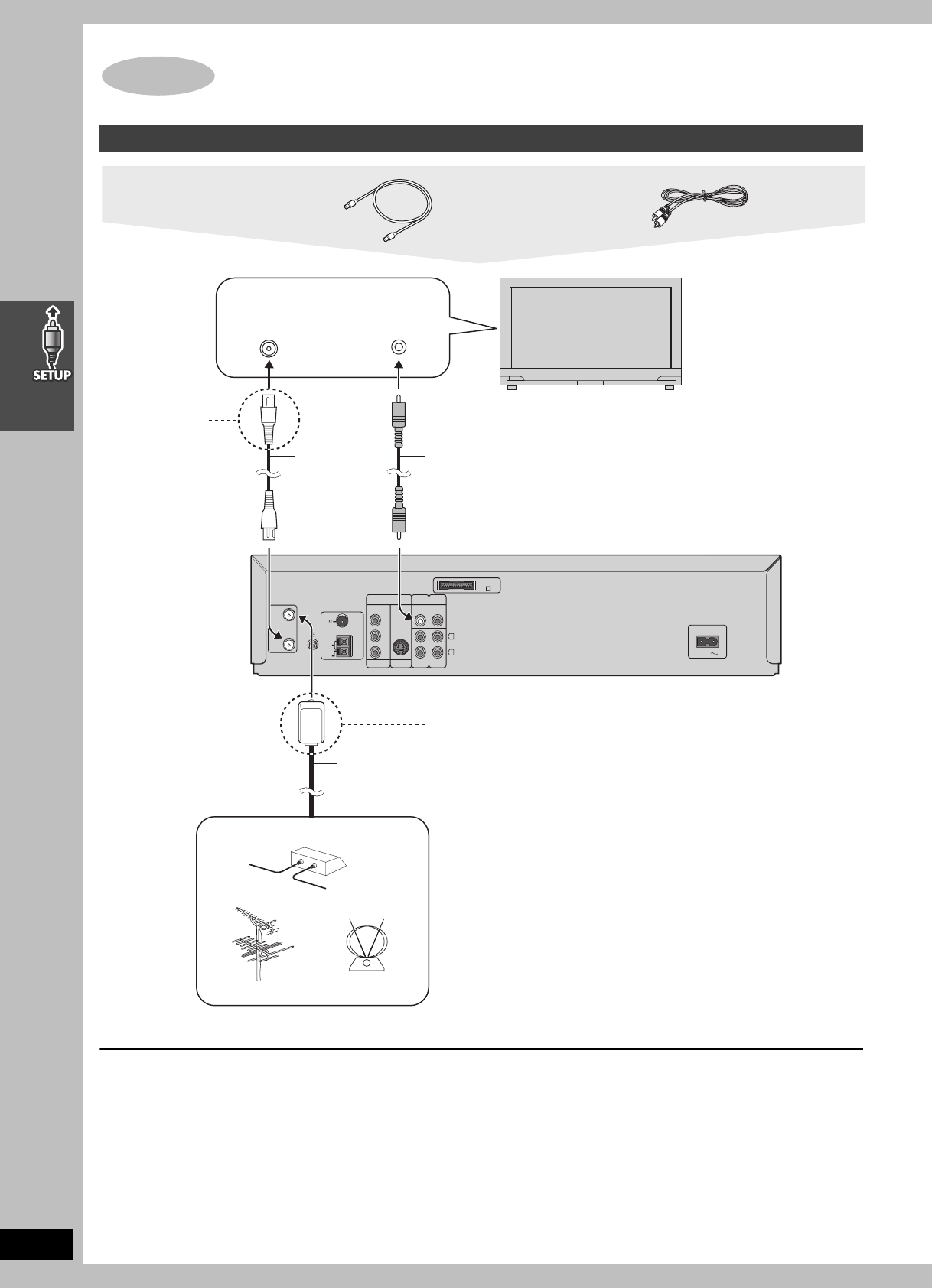 SETUP