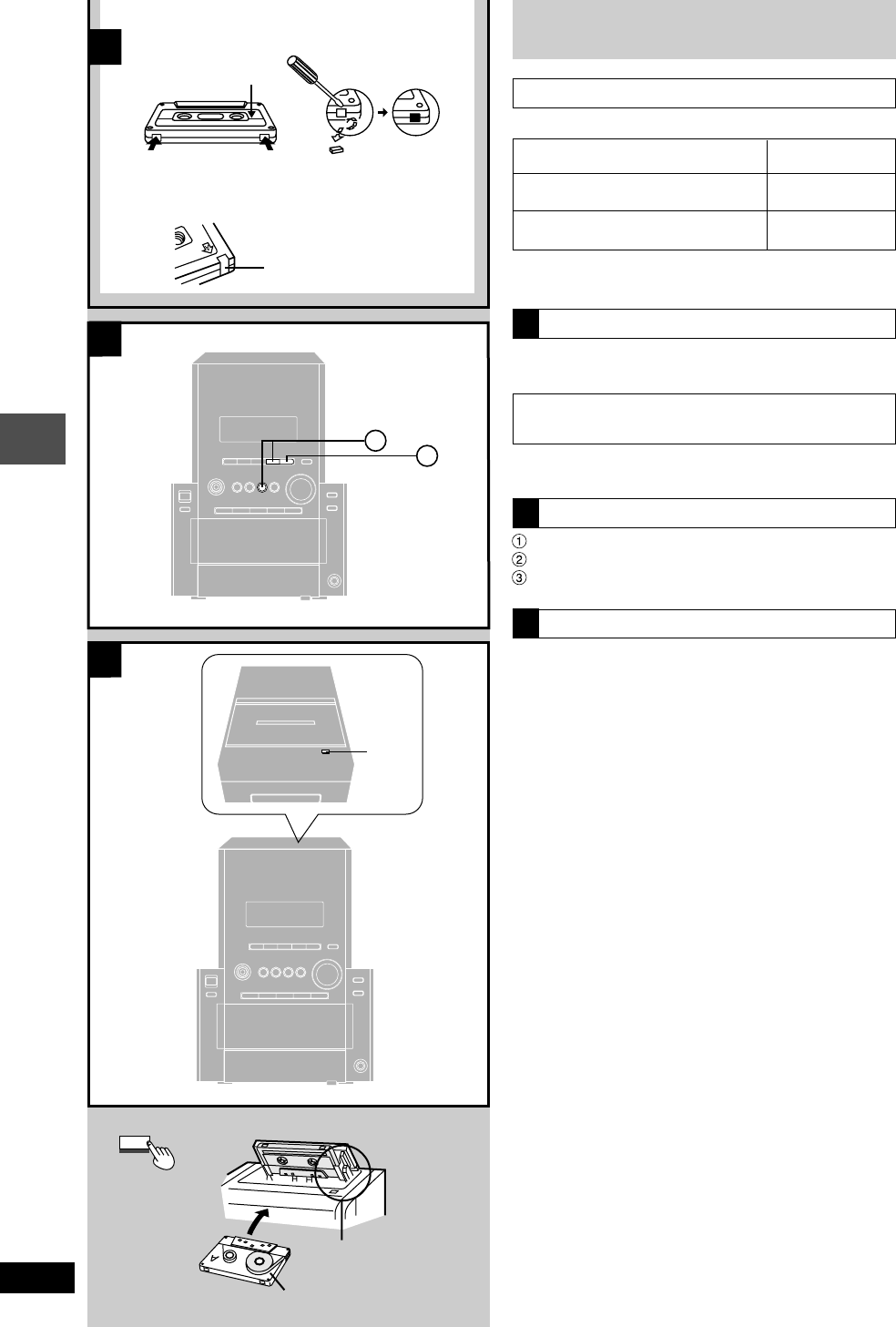 ①
②
③