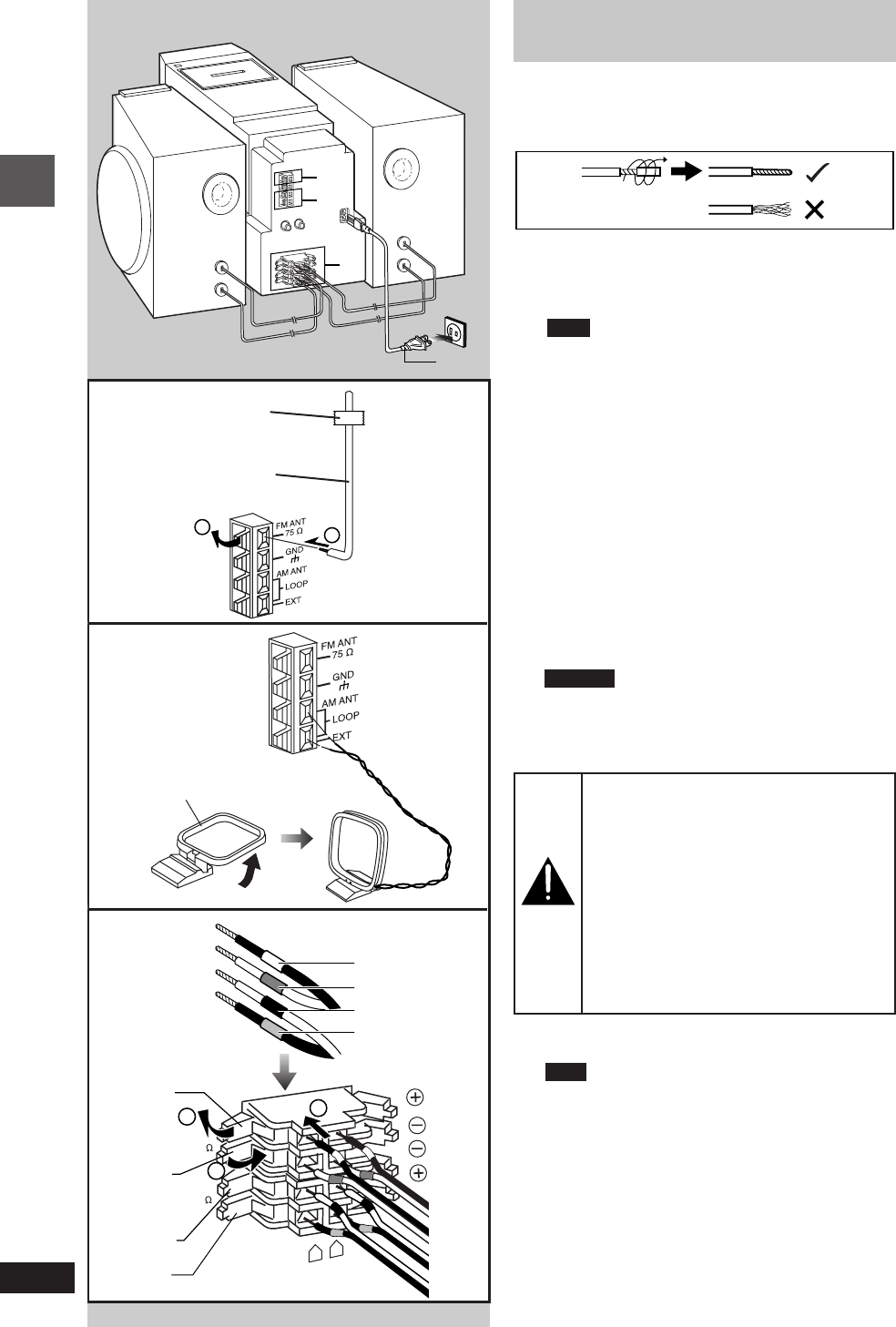 FM ANT
75 Ω
GND
AM ANT
LOOP
EXT

FM ANT
75 Ω
GND
AM ANT
LOOP
EXT

Ω
Ω