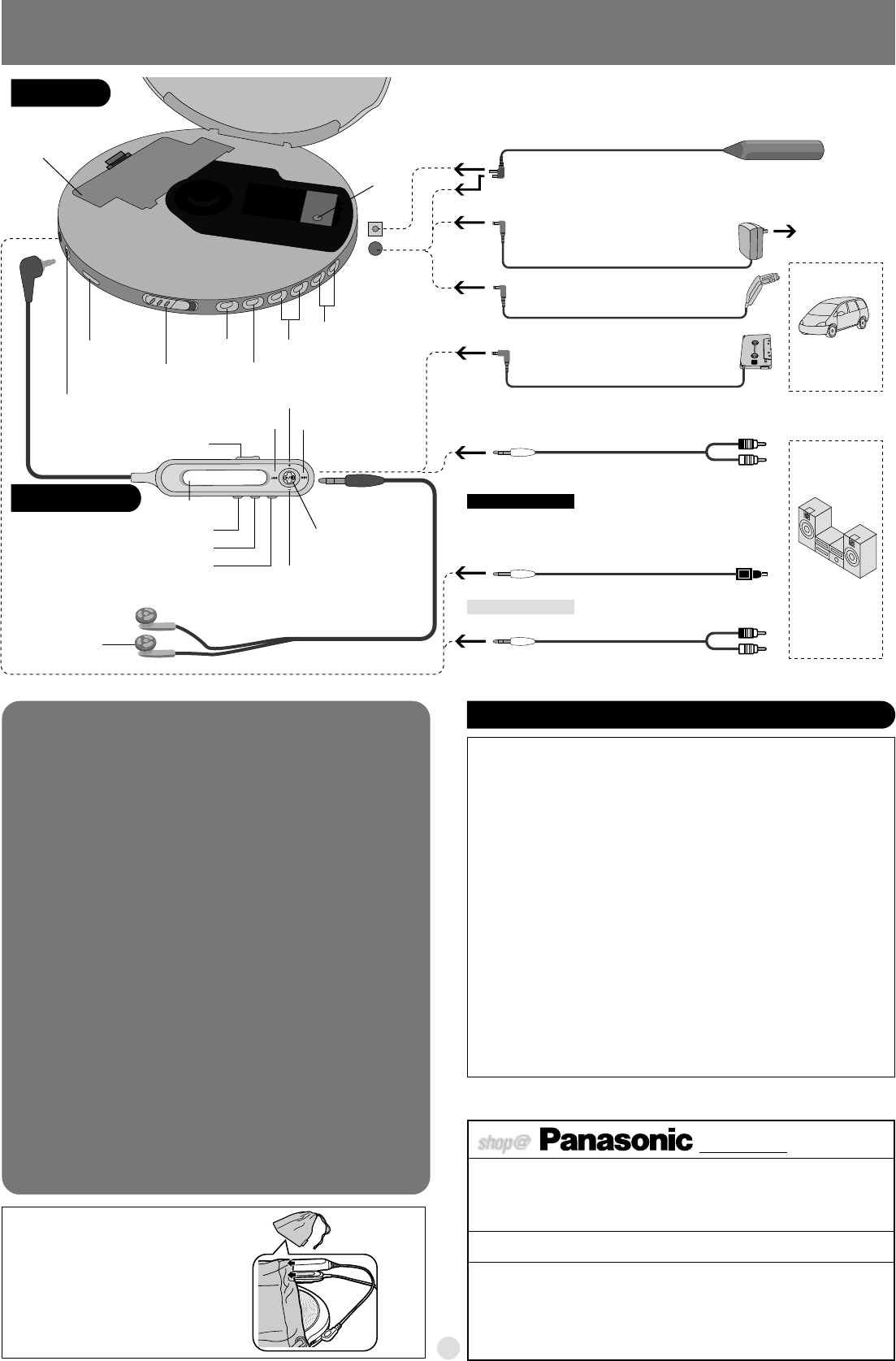 shop@ Panasonic