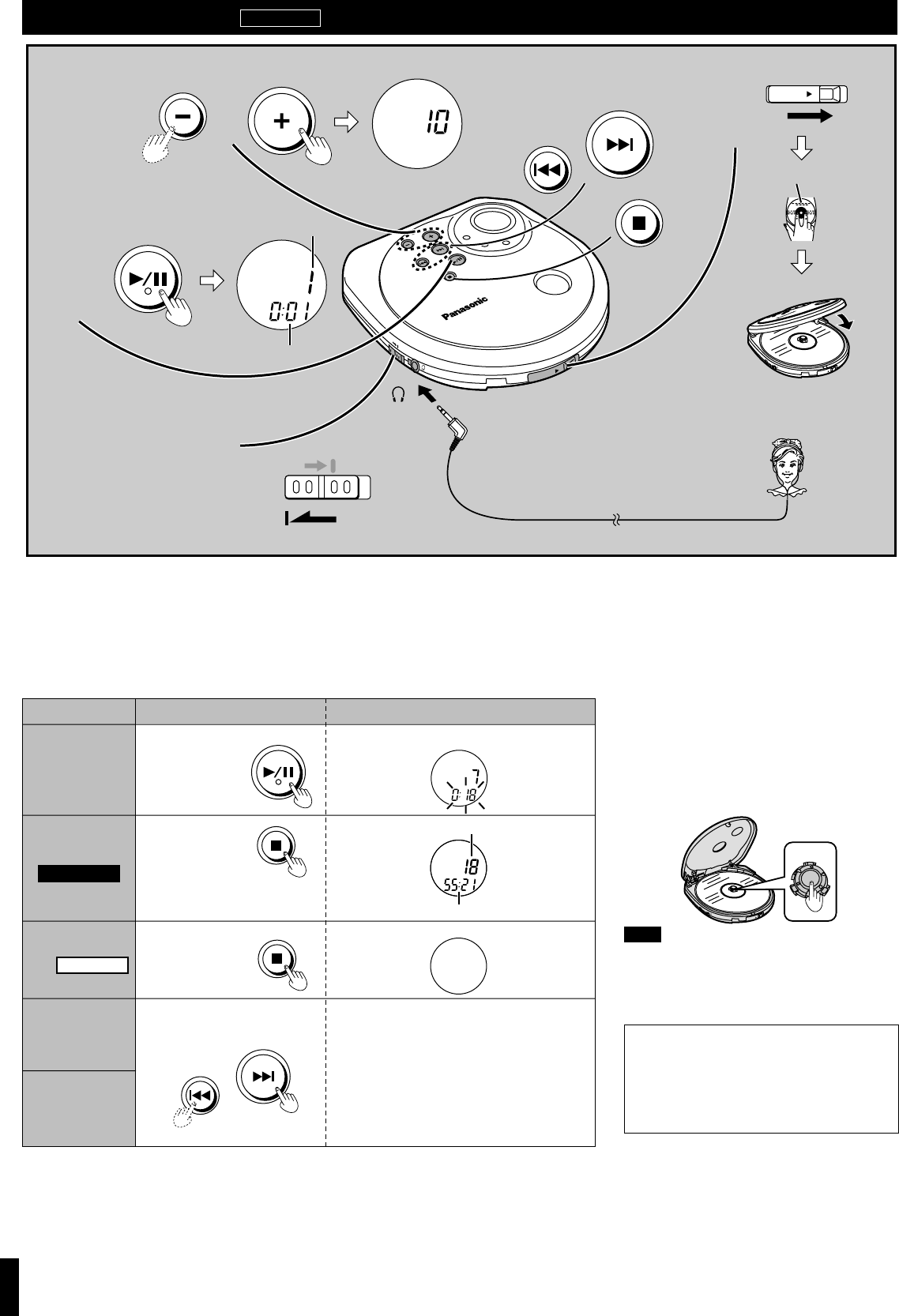 10

1
0:01

Panasonic

7
0:18

18
55:21