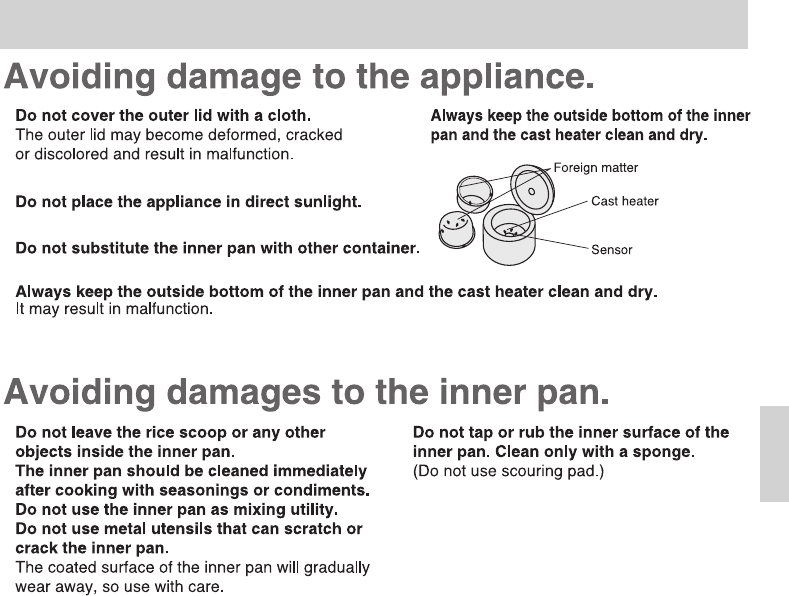 Avoiding damage to the appliance.

Do not cover the outer lid with a cloth.
The outer lid may become deformed, cracked or discolored and result in malfunction.

Do not place the appliance in direct sunlight.

Do not substitute the inner pan with other container.

Always keep the outside bottom of the inner pan and the cast heater clean and dry.

Foreign matter
Cast heater
Sensor

Always keep the outside bottom of the inner pan and the cast heater clean and dry.
It may result in malfunction.

Avoiding damages to the inner pan.

Do not leave the rice scoop or any other objects inside the inner pan.
The inner pan should be cleaned immediately after cooking with seasonings or condiments.
Do not use the inner pan as mixing utility.
Do not use metal utensils that can scratch or crack the inner pan.
The coated surface of the inner pan will gradually wear away, so use with care.

Do not tap or rub the inner surface of the inner pan. Clean only with a sponge.
(Do not use scouring pad.)