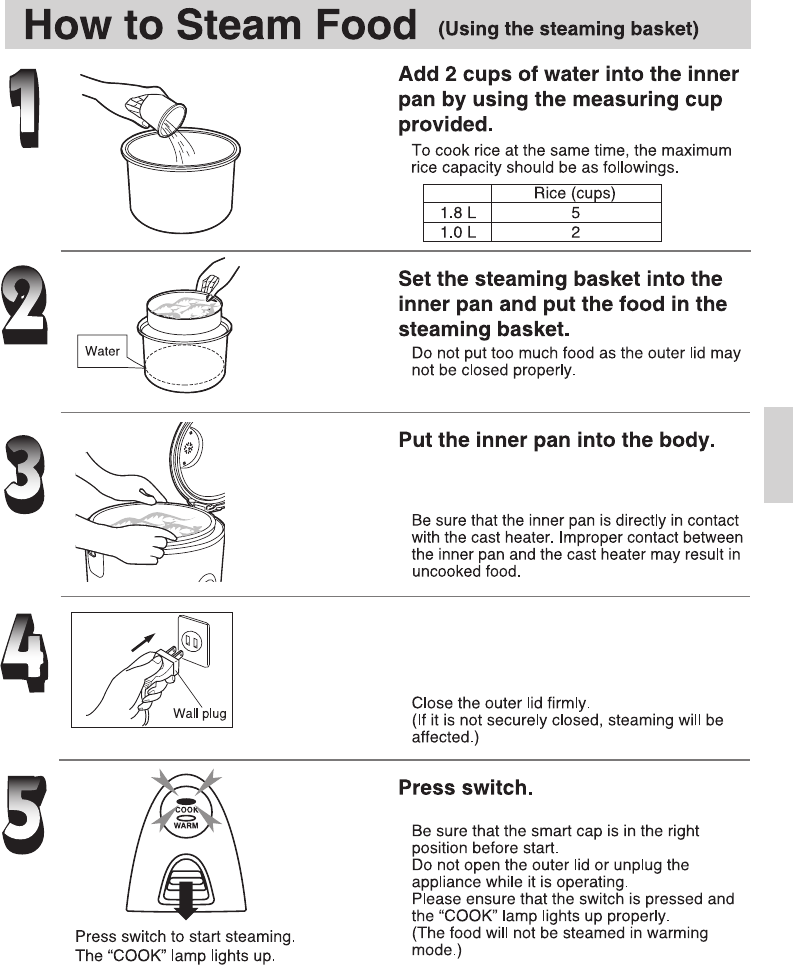 How to Steam Food (Using the steaming basket)

1

Add 2 cups of water into the inner pan by using the measuring cup provided.

To cook rice at the same time, the maximum rice capacity should be as followings.

| | Rice (cups) |
|---|---|
| 1.8 L | 5 |
| 1.0 L | 2 |

2

Water

Set the steaming basket into the inner pan and put the food in the steaming basket.

Do not put too much food as the outer lid may not be closed properly.

3

Put the inner pan into the body.

Be sure that the inner pan is directly in contact with the cast heater. Improper contact between the inner pan and the cast heater may result in uncooked food.

4

Wall plug

Close the outer lid firmly.
(If it is not securely closed, steaming will be affected.)

5

COOK
WARM

Press switch to start steaming.
The "COOK" lamp lights up.

Press switch.

Be sure that the smart cap is in the right position before start.
Do not open the outer lid or unplug the appliance while it is operating.
Please ensure that the switch is pressed and the "COOK" lamp lights up properly.
(The food will not be steamed in warming mode.)