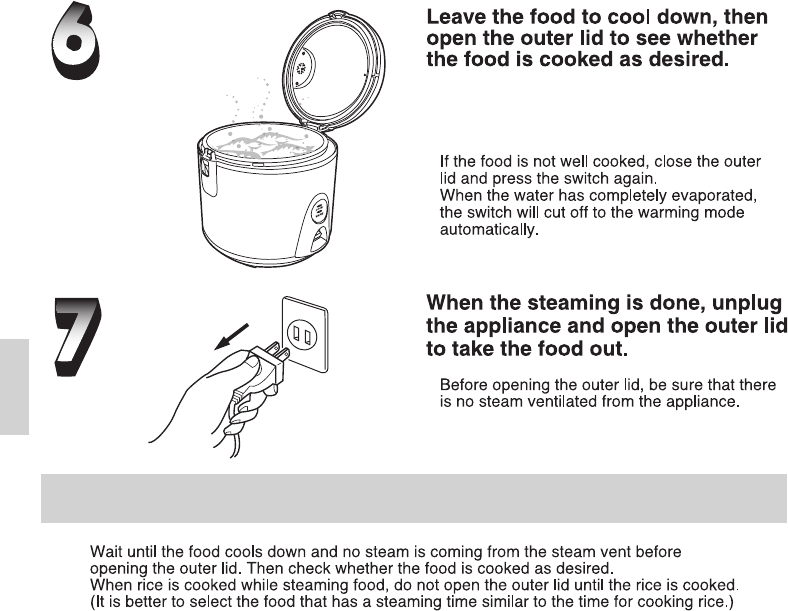 6

Leave the food to cool down, then open the outer lid to see whether the food is cooked as desired.

If the food is not well cooked, close the outer lid and press the switch again.
When the water has completely evaporated, the switch will cut off to the warming mode automatically.

7

When the steaming is done, unplug the appliance and open the outer lid to take the food out.

Before opening the outer lid, be sure that there is no steam ventilated from the appliance.

Wait until the food cools down and no steam is coming from the steam vent before opening the outer lid. Then check whether the food is cooked as desired.
When rice is cooked while steaming food, do not open the outer lid until the rice is cooked.
(It is better to select the food that has a steaming time similar to the time for cooking rice.)