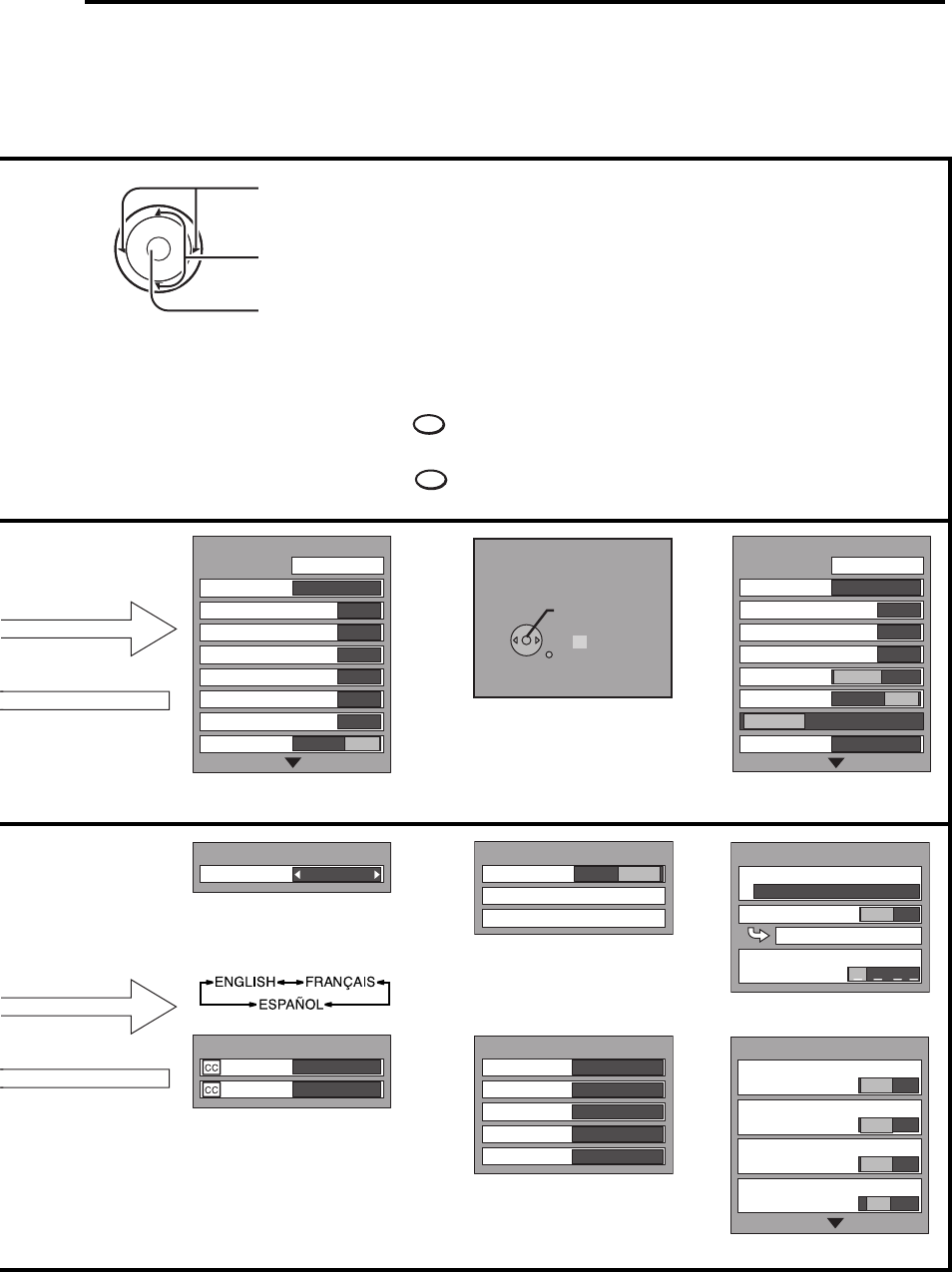 ENGLISH FRANÇAIS
ESPAÑOL

CC
CC