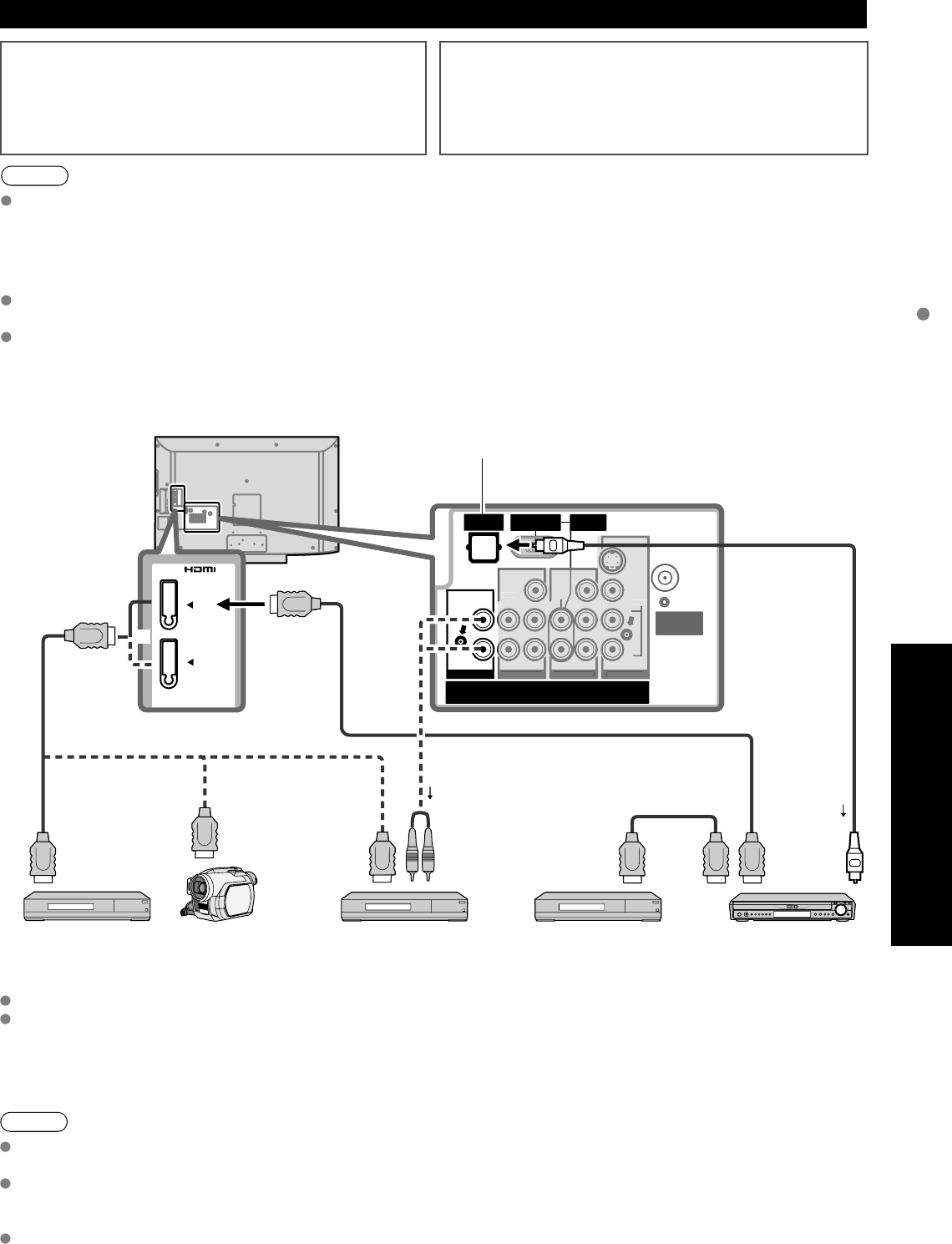 HDMI