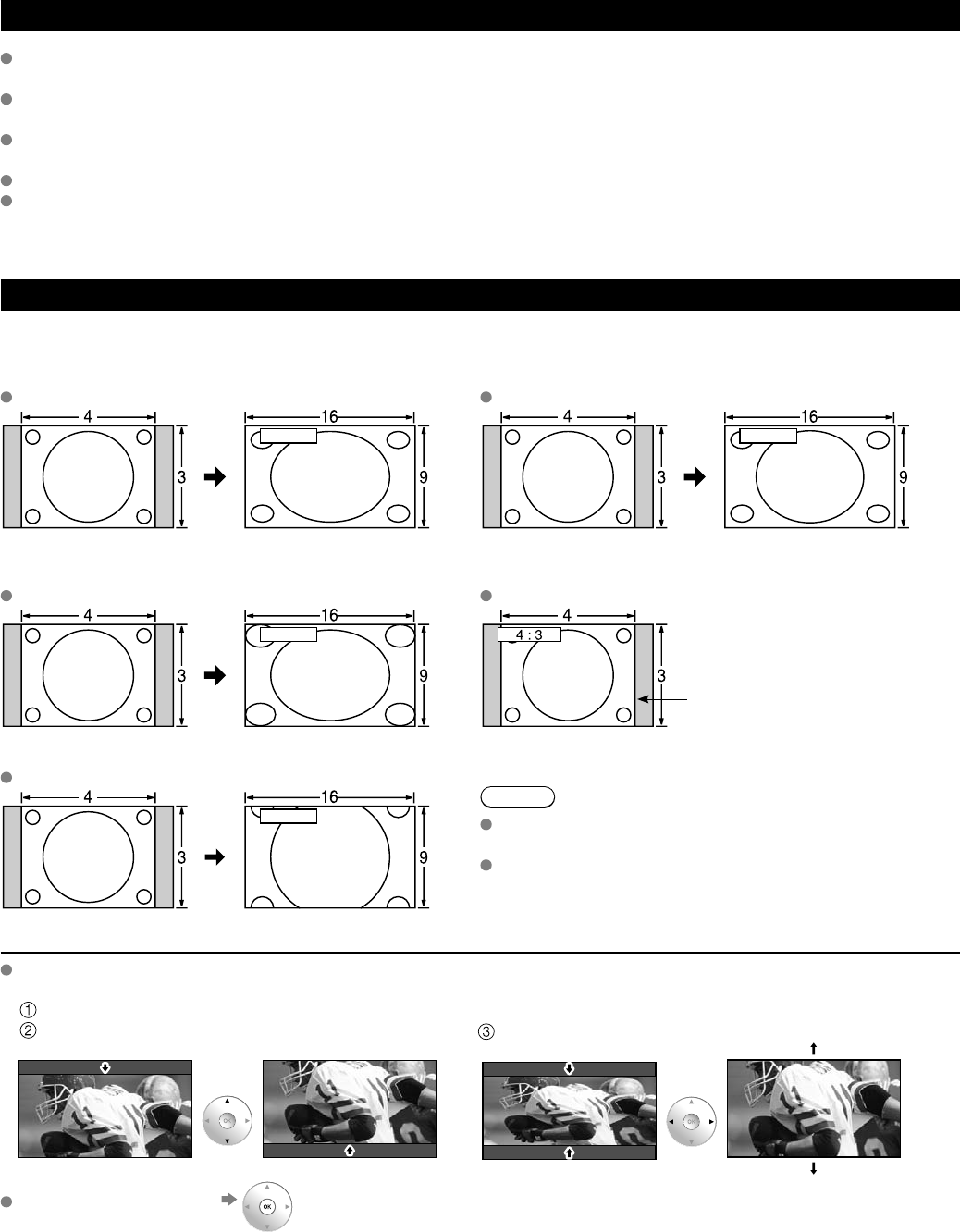 4

16

3

9

4

16

3

9

4

16

3

9

4

4 : 3

3

4

16

3

9

OK

OK

OK