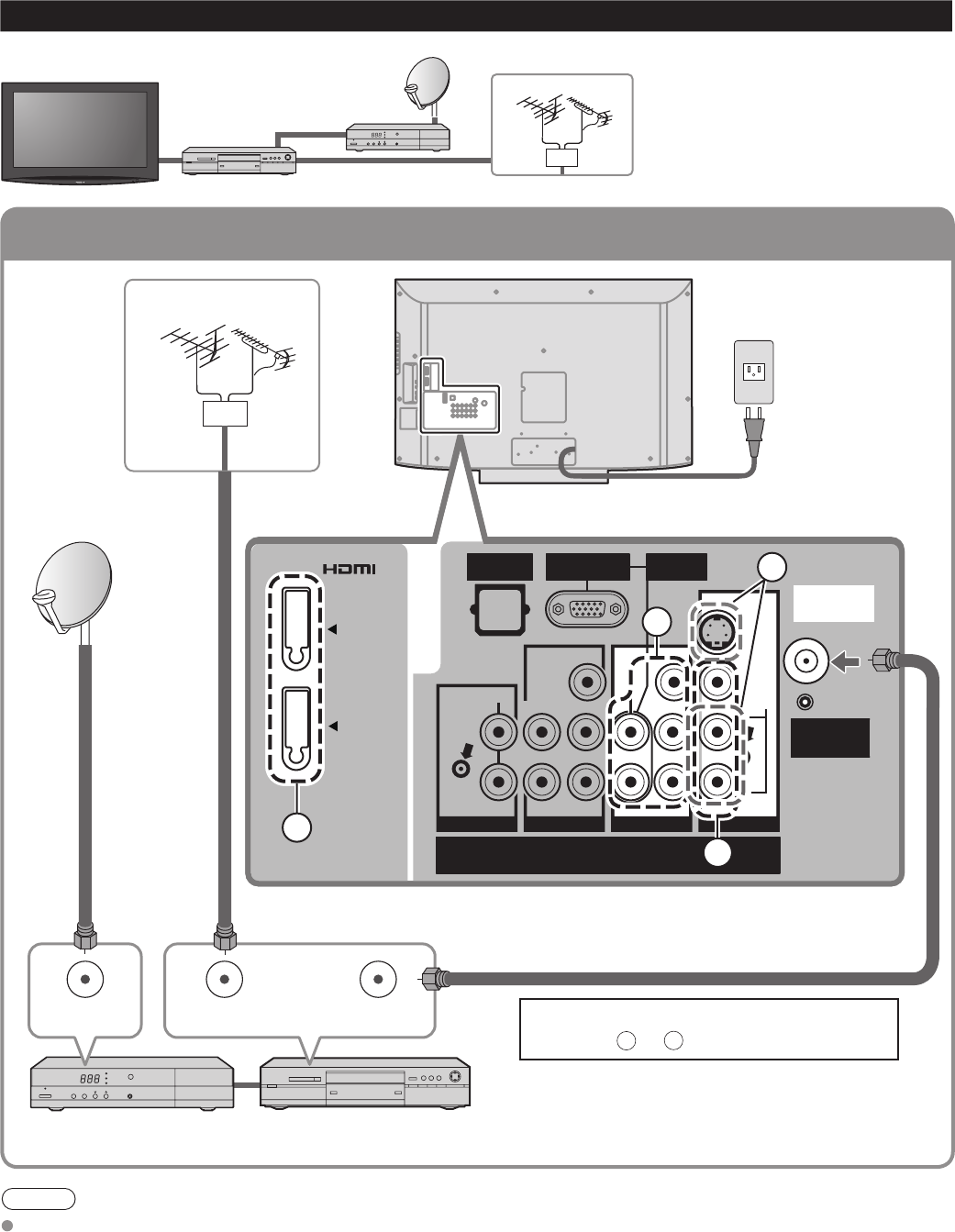 HDMI