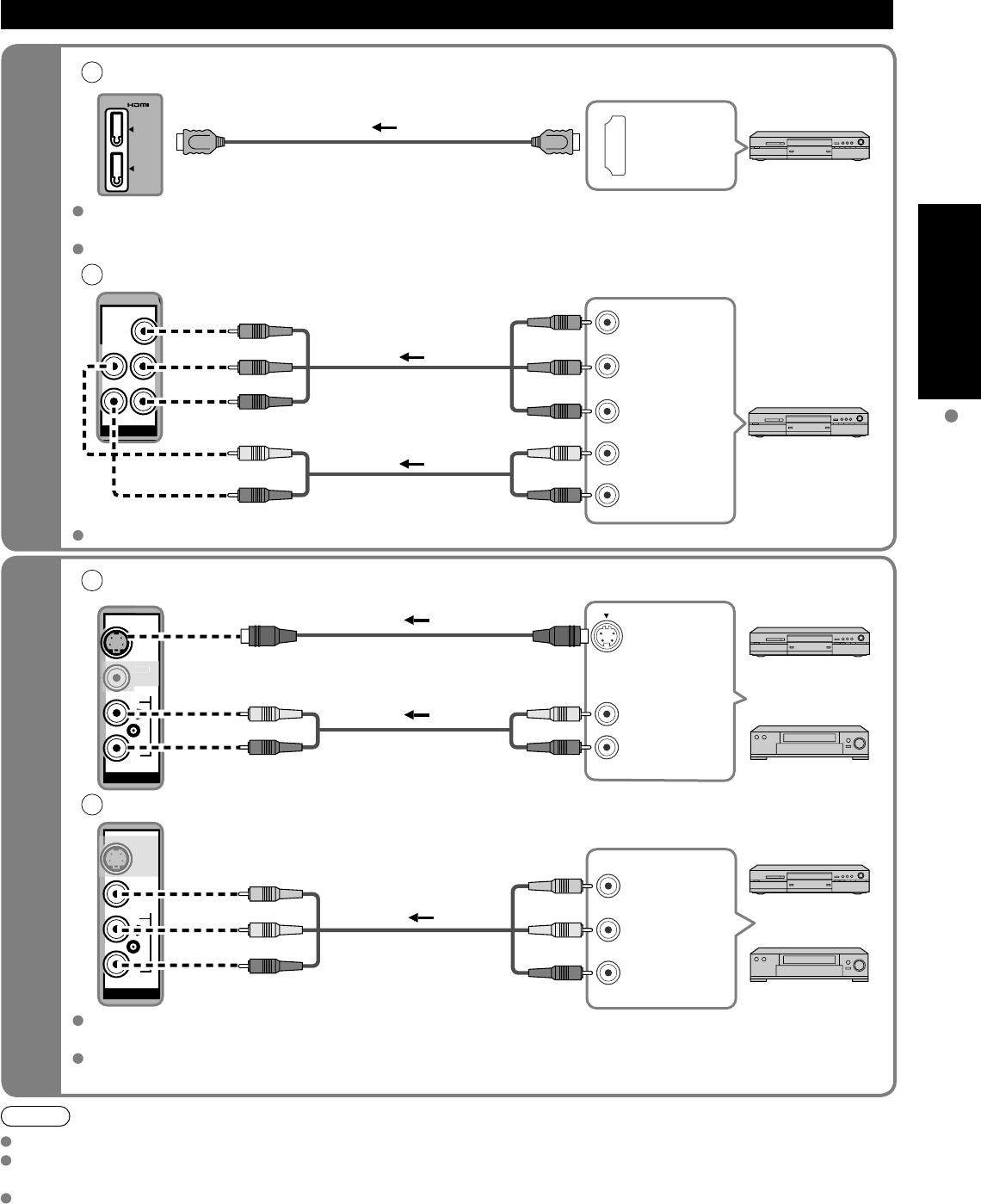 HDMI