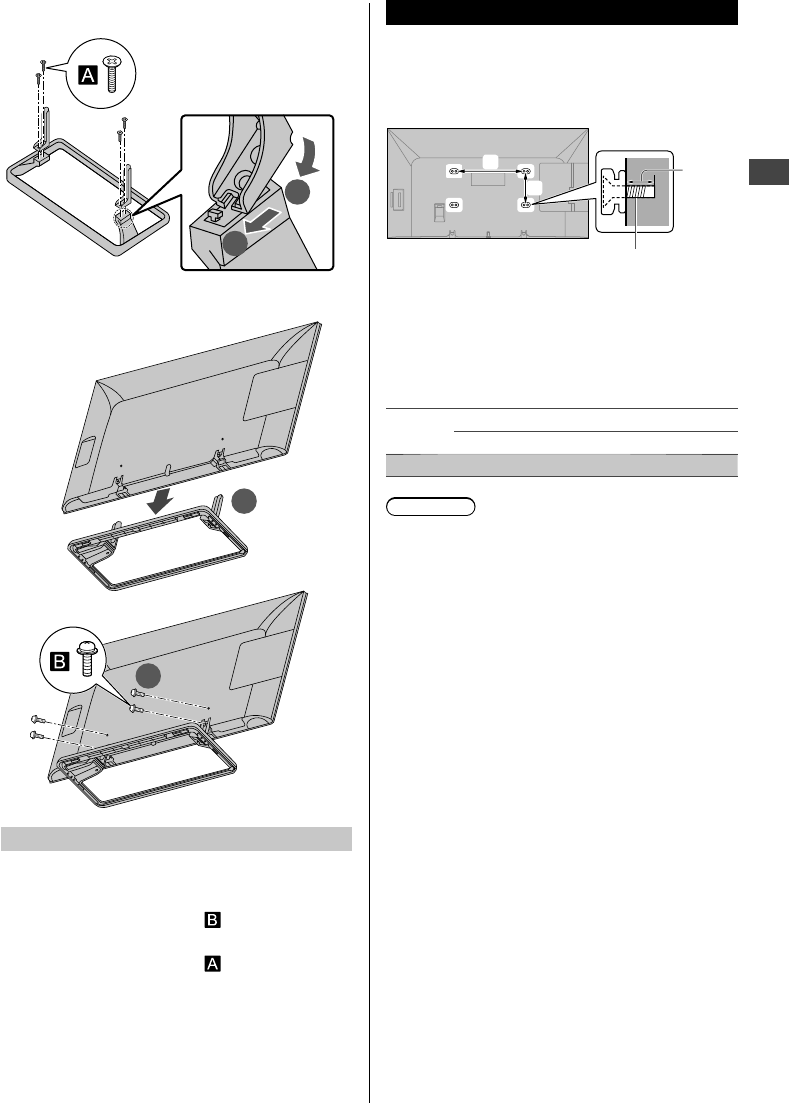 A

B

B

A