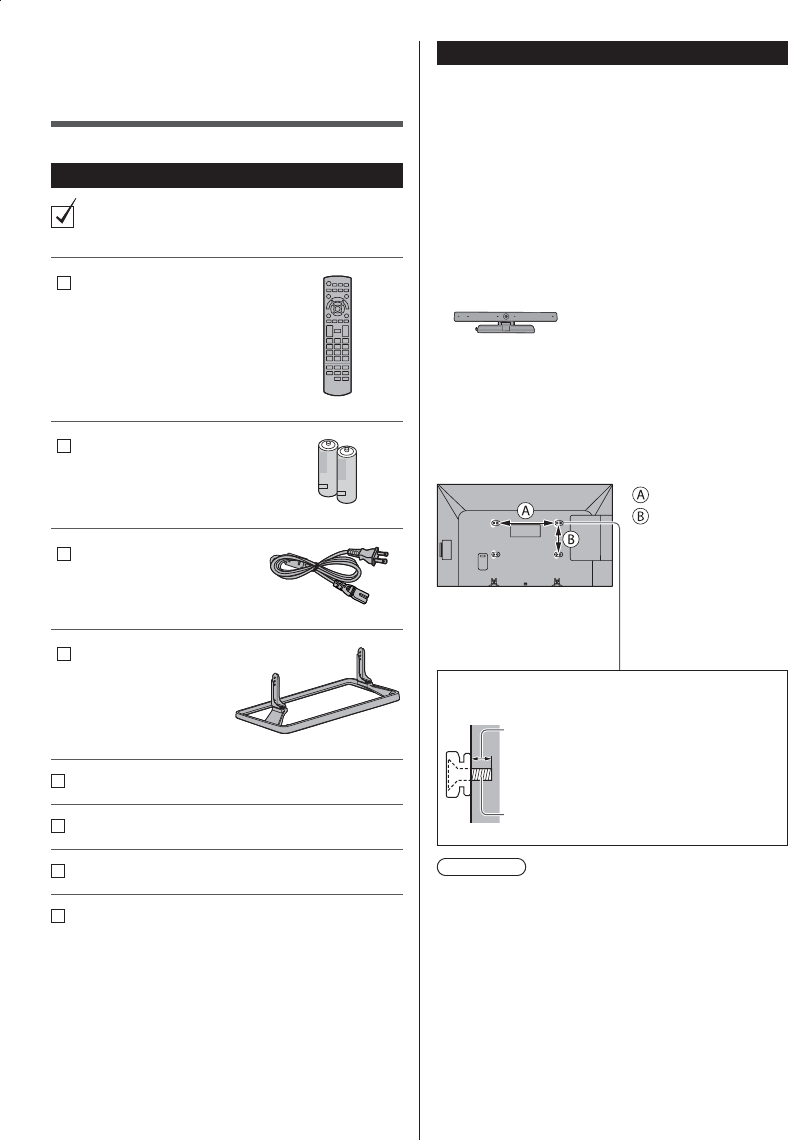 Ⓐ
Ⓑ

A

B