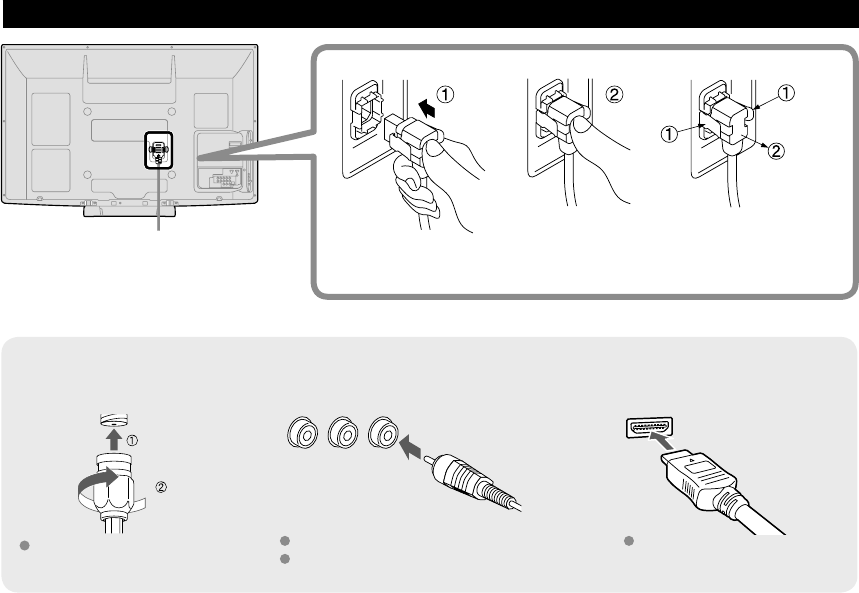 ①
②
①
①
②
①
②