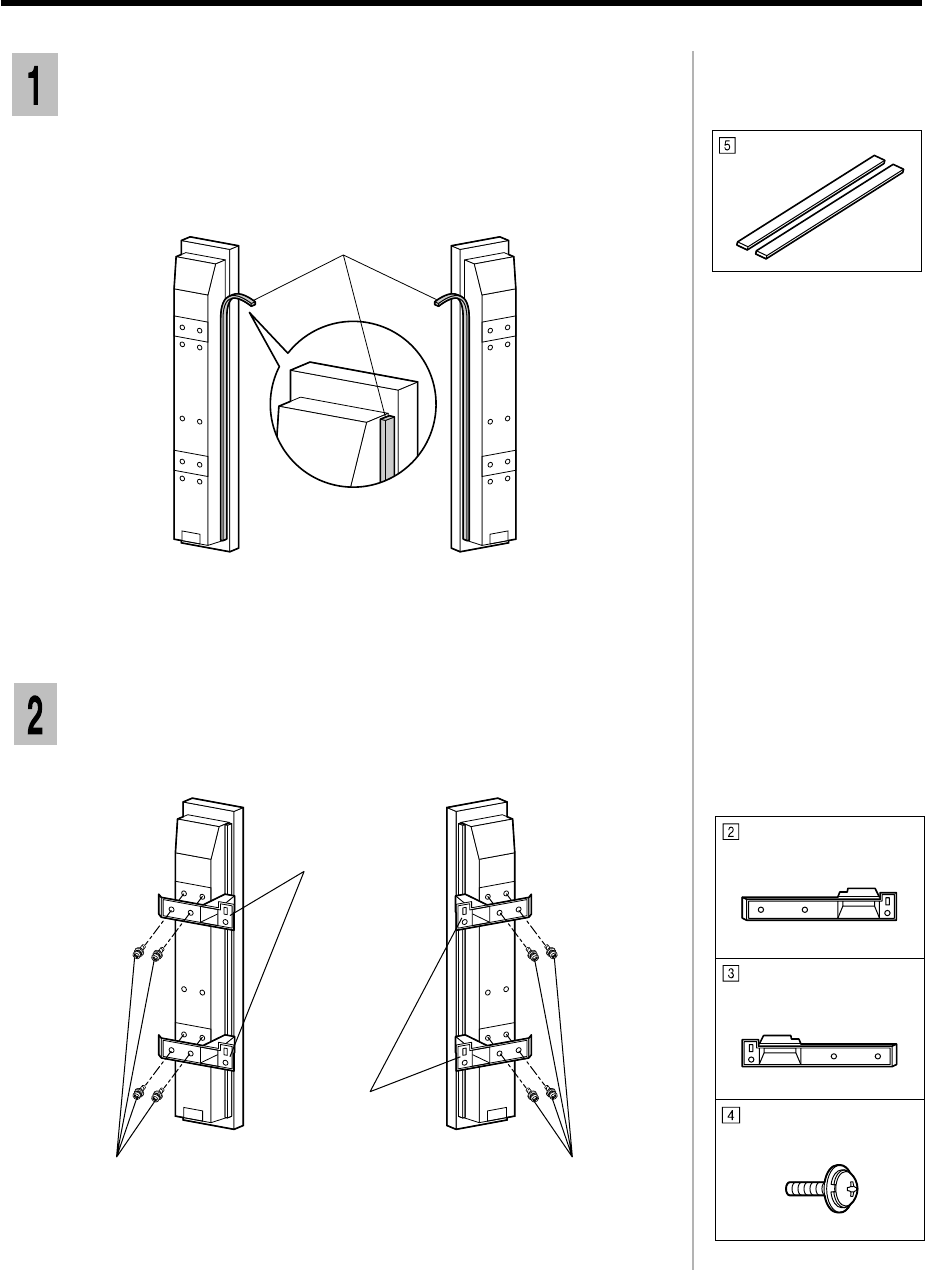 1

5

2

2

3

4