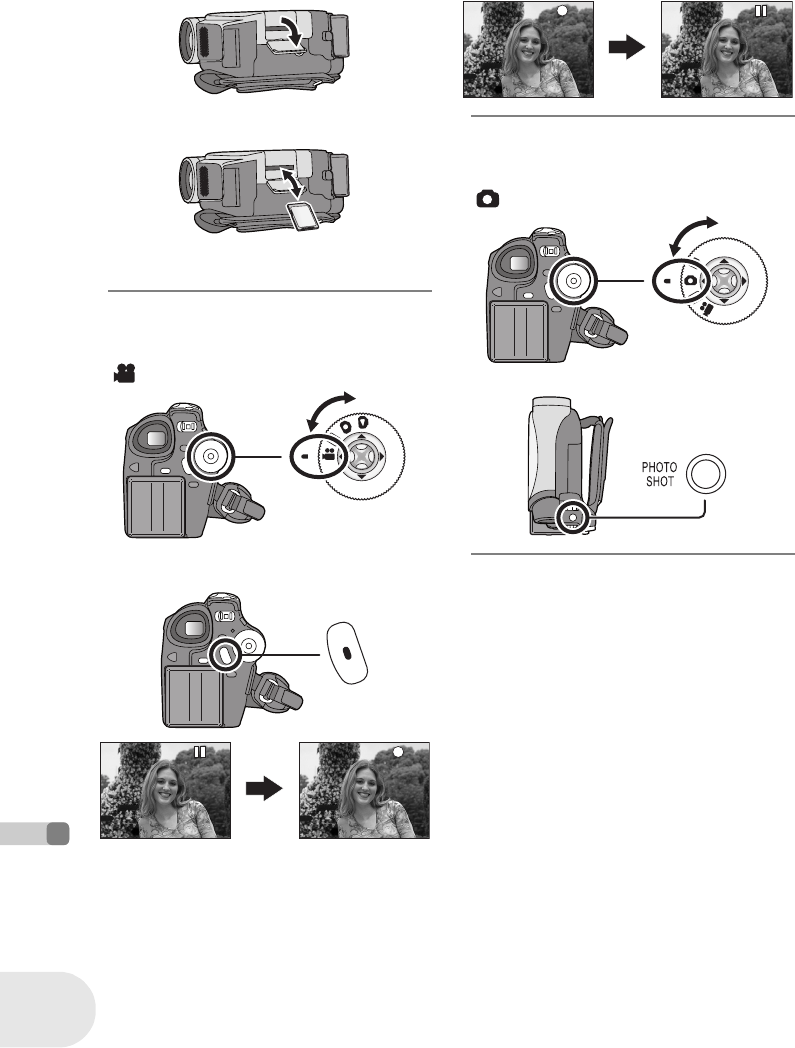 PHOTO SHOT