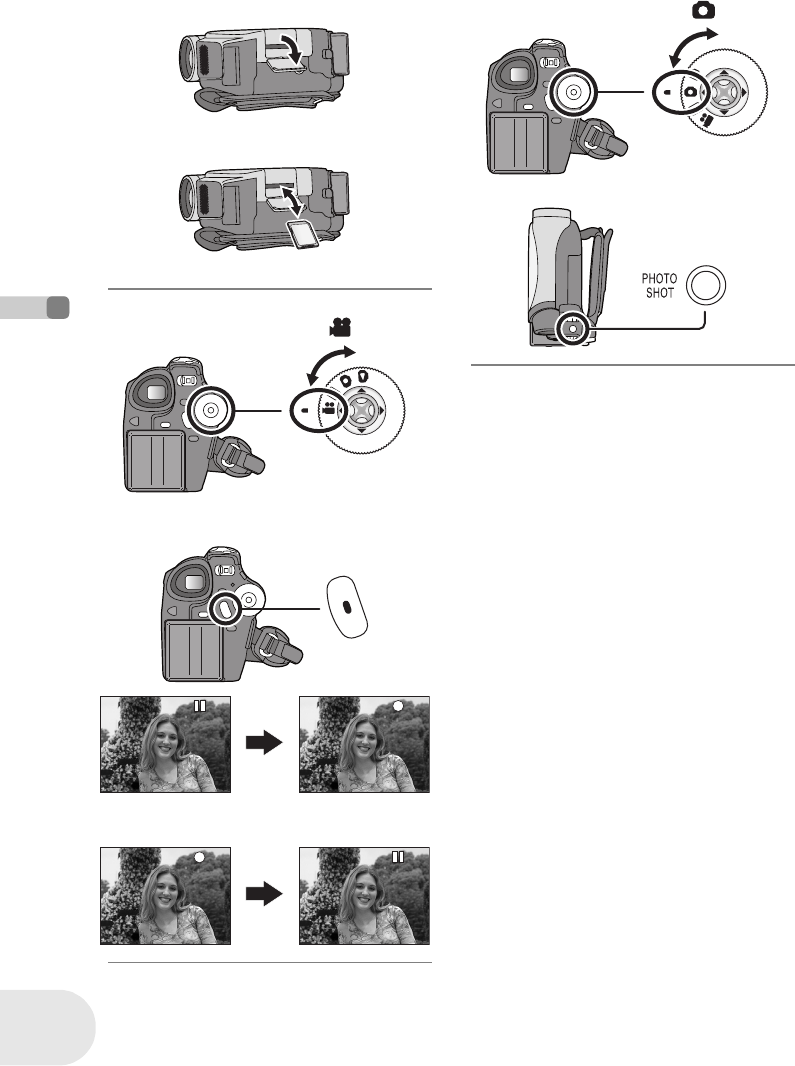 PHOTO SHOT