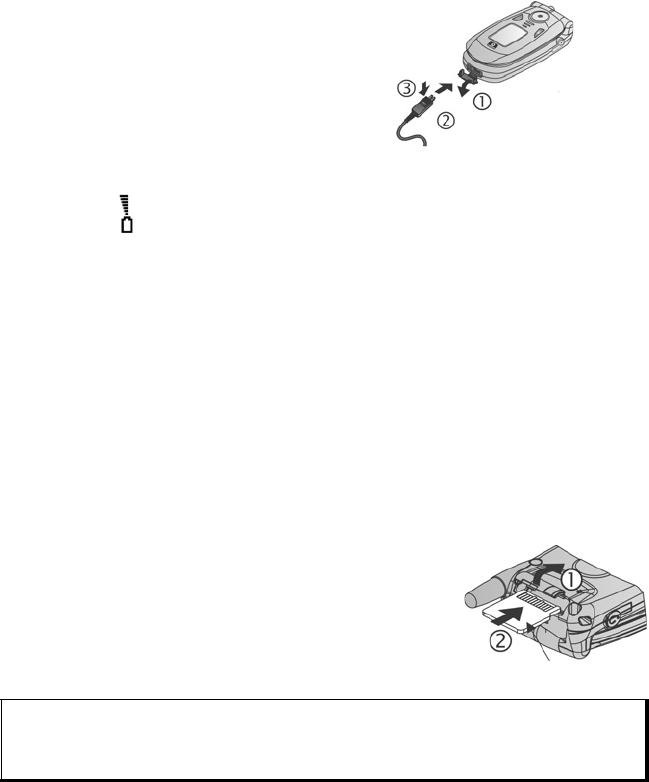 ③ ② ①

①
②