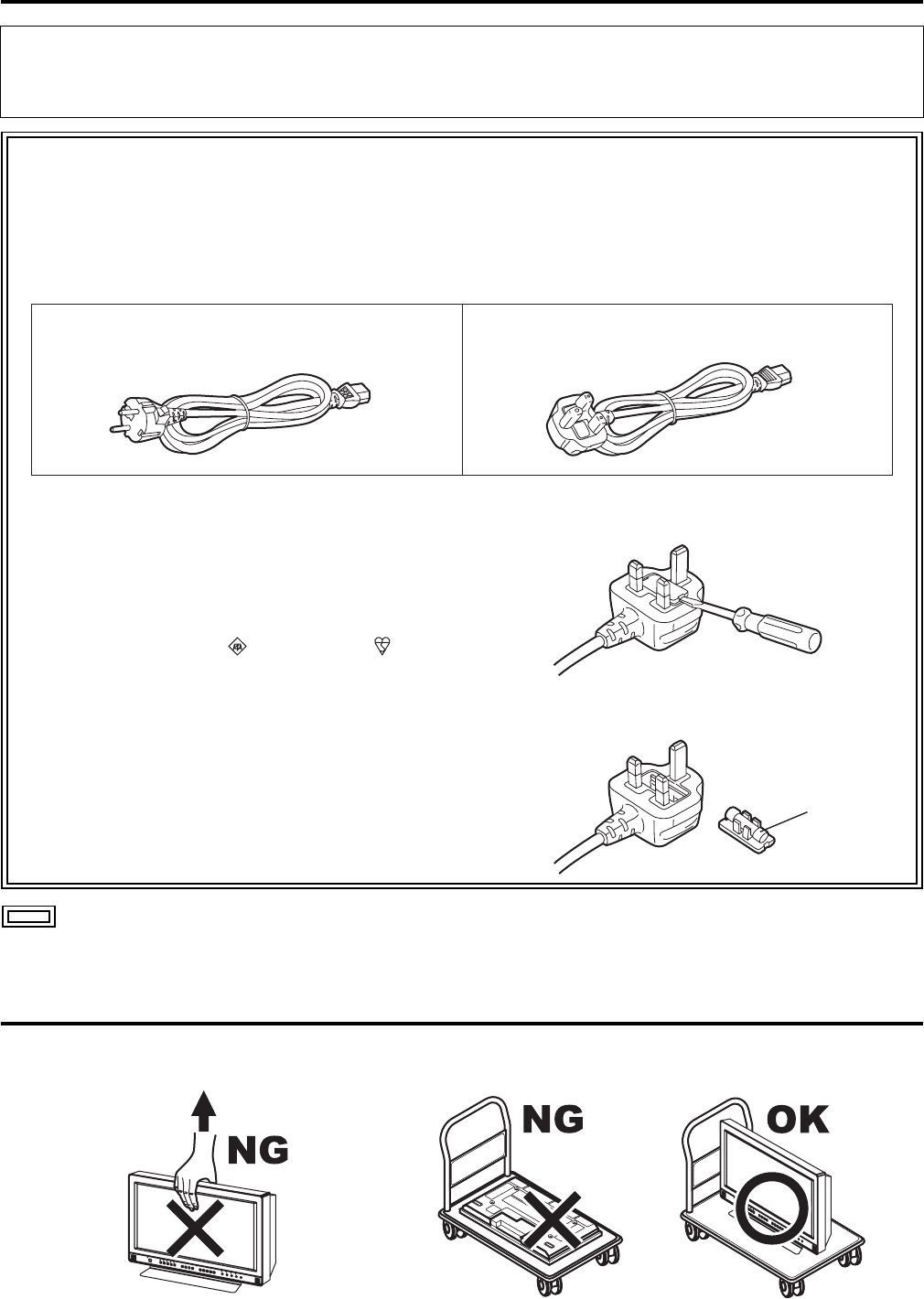 NG

NG

OK