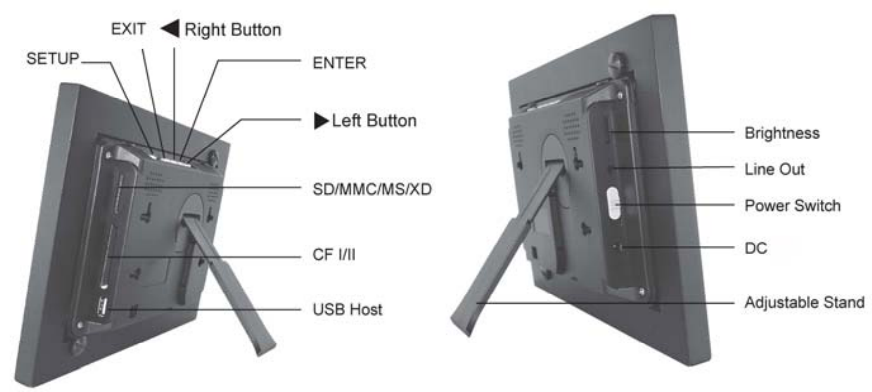 EXIT ◀ Right Button
SETUP
ENTER
▶ Left Button
SD/MMC/MS/XD
CF I/II
USB Host
Brightness
Line Out
Power Switch
DC
Adjustable Stand