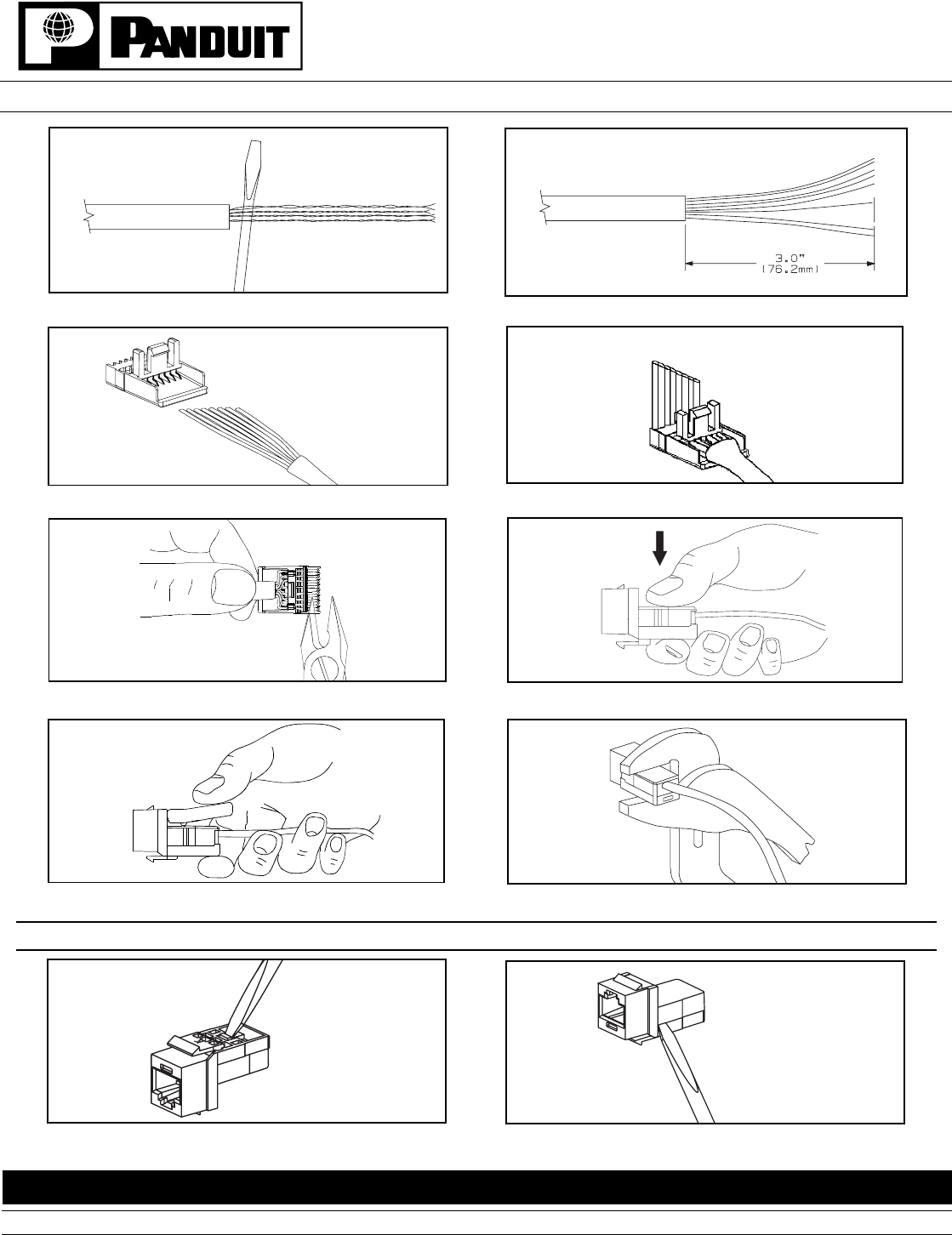 PANDUIT

3.0"
(76.2mm)