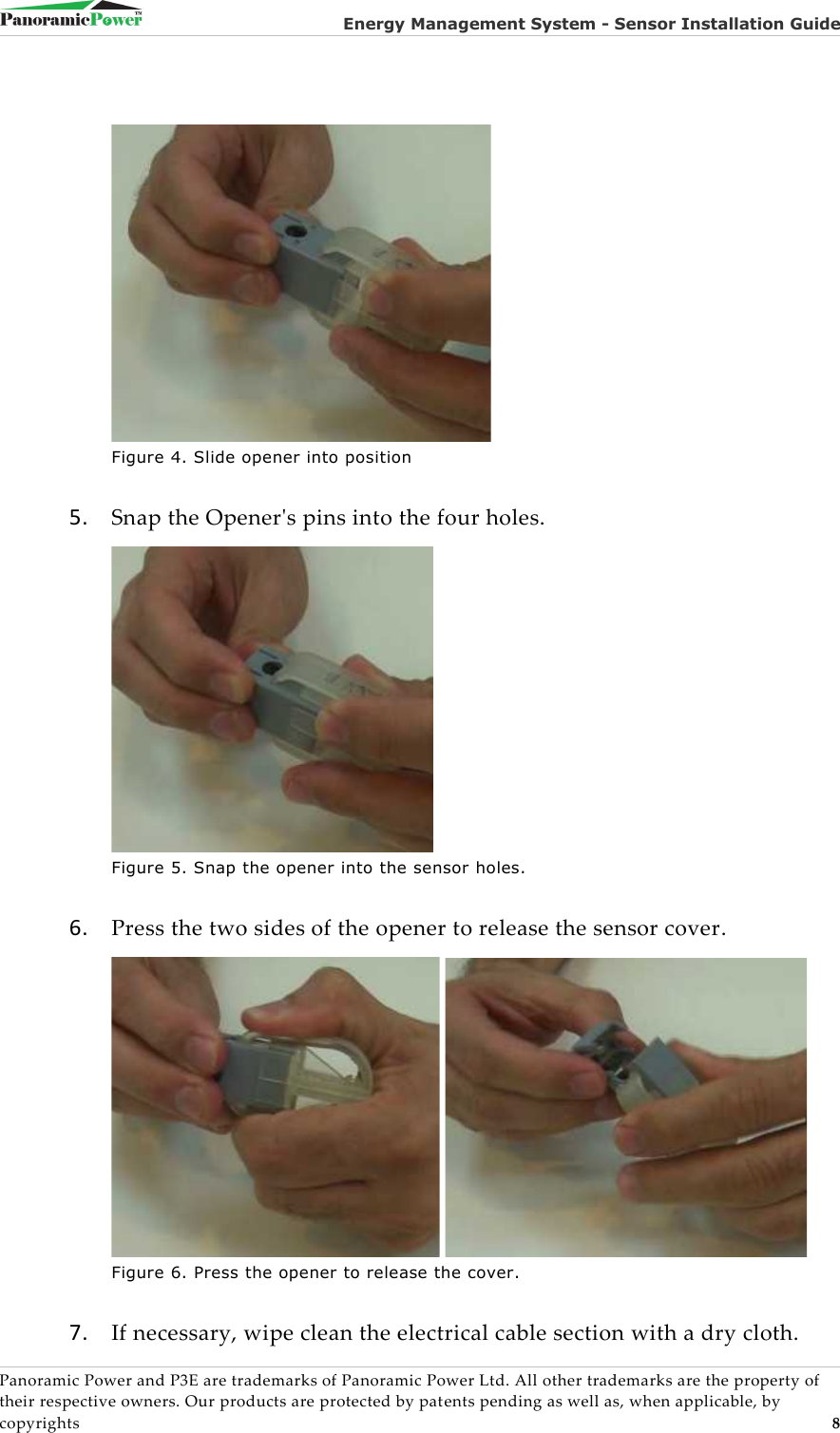 PanoramicPower™ Energy Management System - Sensor Installation Guide

Figure 4. Slide opener into position

5. Snap the Opener's pins into the four holes.

Figure 5. Snap the opener into the sensor holes.

6. Press the two sides of the opener to release the sensor cover.

Figure 6. Press the opener to release the cover.

7. If necessary, wipe clean the electrical cable section with a dry cloth.

Panoramic Power and P3E are trademarks of Panoramic Power Ltd. All other trademarks are the property of their respective owners. Our products are protected by patents pending as well as, when applicable, by copyrights 8