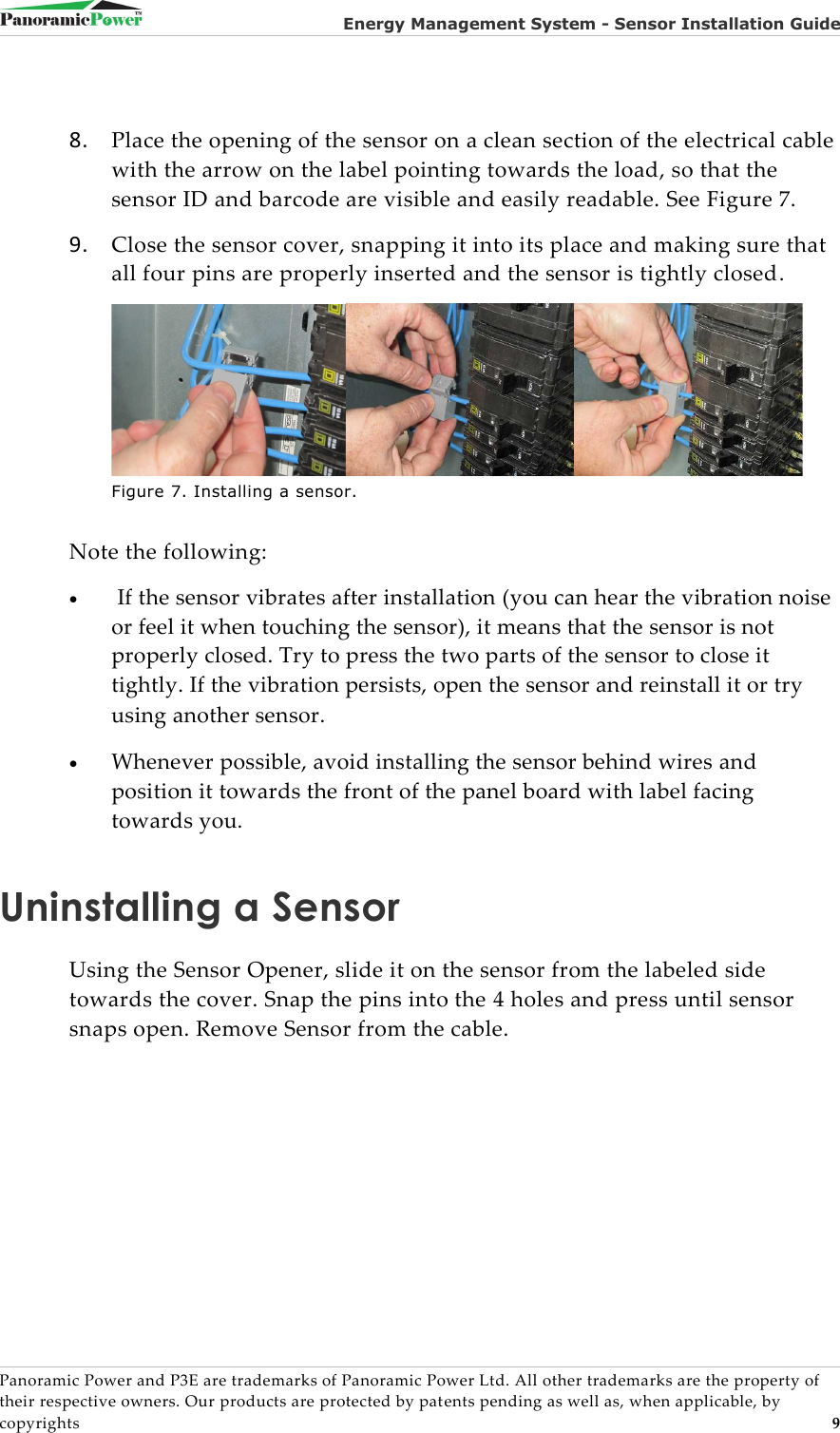 PanoramicPower™ Energy Management System - Sensor Installation Guide

8. Place the opening of the sensor on a clean section of the electrical cable with the arrow on the label pointing towards the load, so that the sensor ID and barcode are visible and easily readable. See Figure 7.

9. Close the sensor cover, snapping it into its place and making sure that all four pins are properly inserted and the sensor is tightly closed.

Figure 7. Installing a sensor.

Note the following:

• If the sensor vibrates after installation (you can hear the vibration noise or feel it when touching the sensor), it means that the sensor is not properly closed. Try to press the two parts of the sensor to close it tightly. If the vibration persists, open the sensor and reinstall it or try using another sensor.

• Whenever possible, avoid installing the sensor behind wires and position it towards the front of the panel board with label facing towards you.

Uninstalling a Sensor

Using the Sensor Opener, slide it on the sensor from the labeled side towards the cover. Snap the pins into the 4 holes and press until sensor snaps open. Remove Sensor from the cable.

Panoramic Power and P3E are trademarks of Panoramic Power Ltd. All other trademarks are the property of their respective owners. Our products are protected by patents pending as well as, when applicable, by copyrights 9