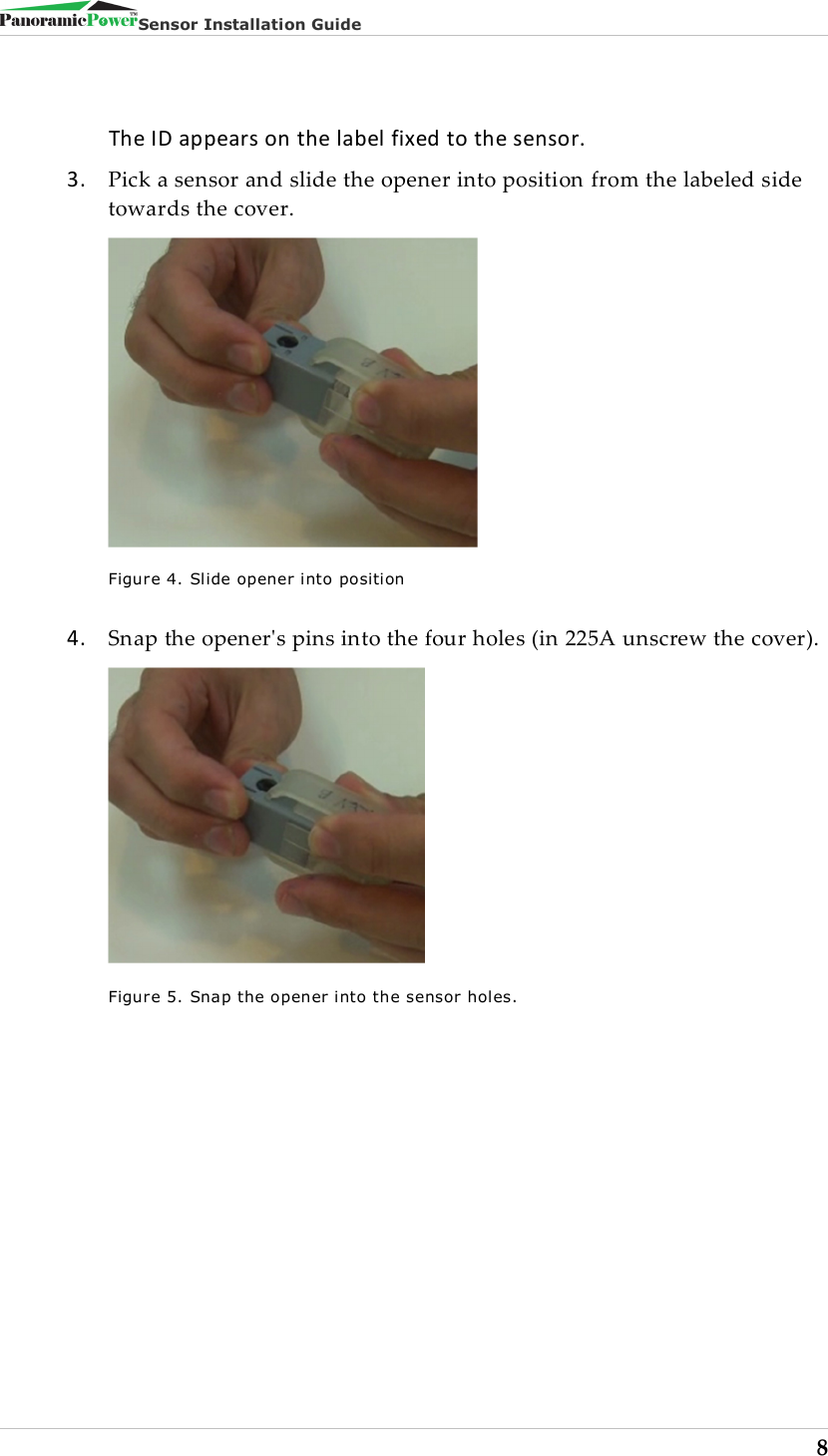 PanoramicPower™ Sensor Installation Guide

The ID appears on the label fixed to the sensor.

3. Pick a sensor and slide the opener into position from the labeled side towards the cover.

Figure 4. Slide opener into position

4. Snap the opener's pins into the four holes (in 225A unscrew the cover).

Figure 5. Snap the opener into the sensor holes.

8