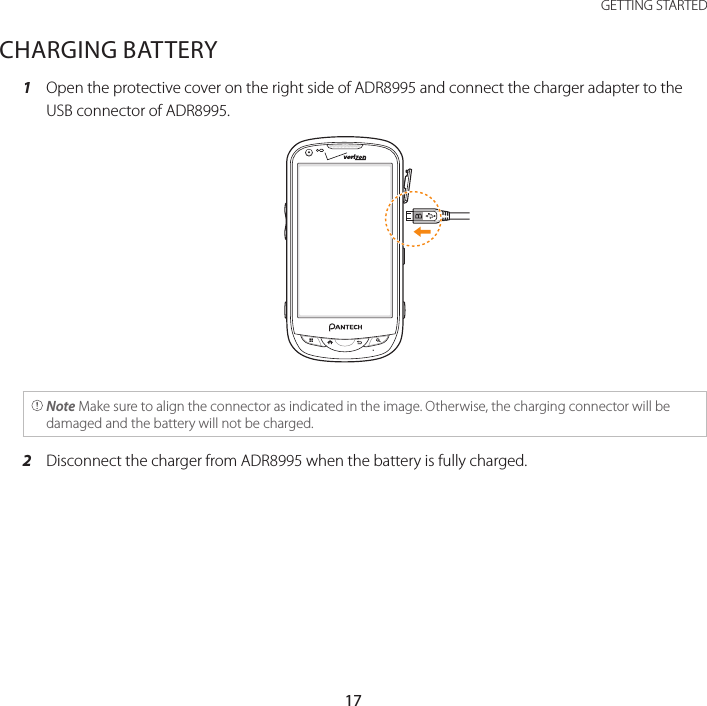 GETTING STARTED

CHARGING BATTERY

1 Open the protective cover on the right side of ADR8995 and connect the charger adapter to the USB connector of ADR8995.

verizon

PANTECH

Note Make sure to align the connector as indicated in the image. Otherwise, the charging connector will be damaged and the battery will not be charged.

2 Disconnect the charger from ADR8995 when the battery is fully charged.

17