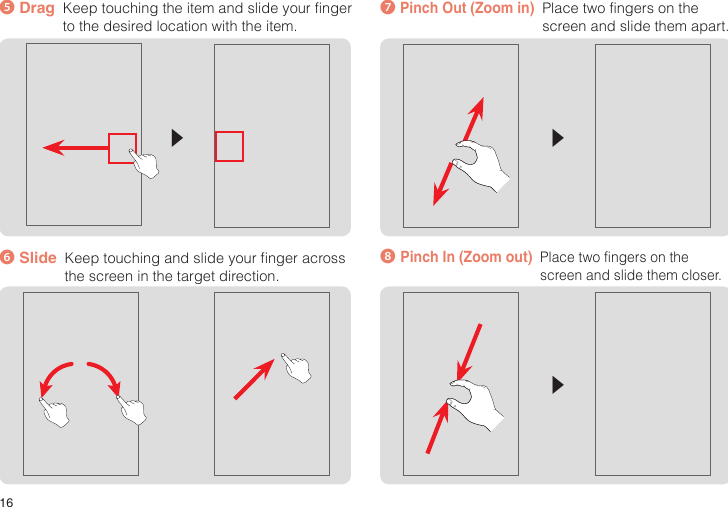 ❺ Drag Keep touching the item and slide your finger to the desired location with the item.

❻ Slide Keep touching and slide your finger across the screen in the target direction.

❼ Pinch Out (Zoom in) Place two fingers on the screen and slide them apart.

❽ Pinch In (Zoom out) Place two fingers on the screen and slide them closer.

16