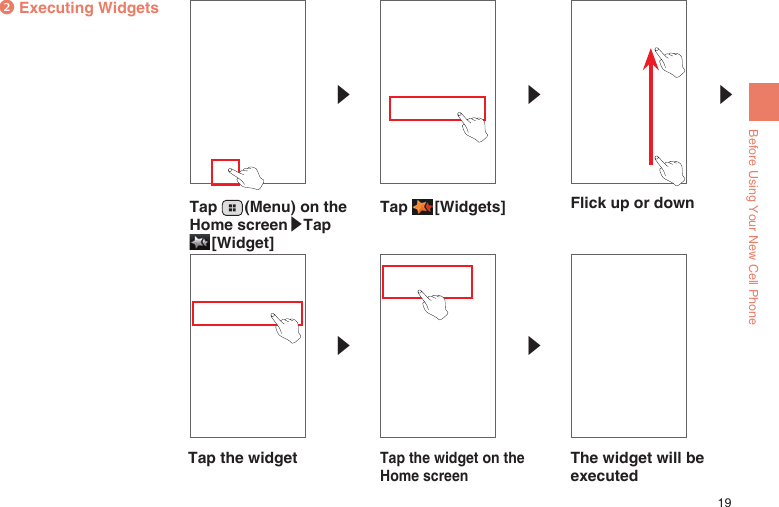 ❷ Executing Widgets

Tap (Menu) on the Home screen▶Tap [Widget]

Tap [Widgets]

Flick up or down

Tap the widget

Tap the widget on the Home screen

The widget will be executed

Before Using Your New Cell Phone

19