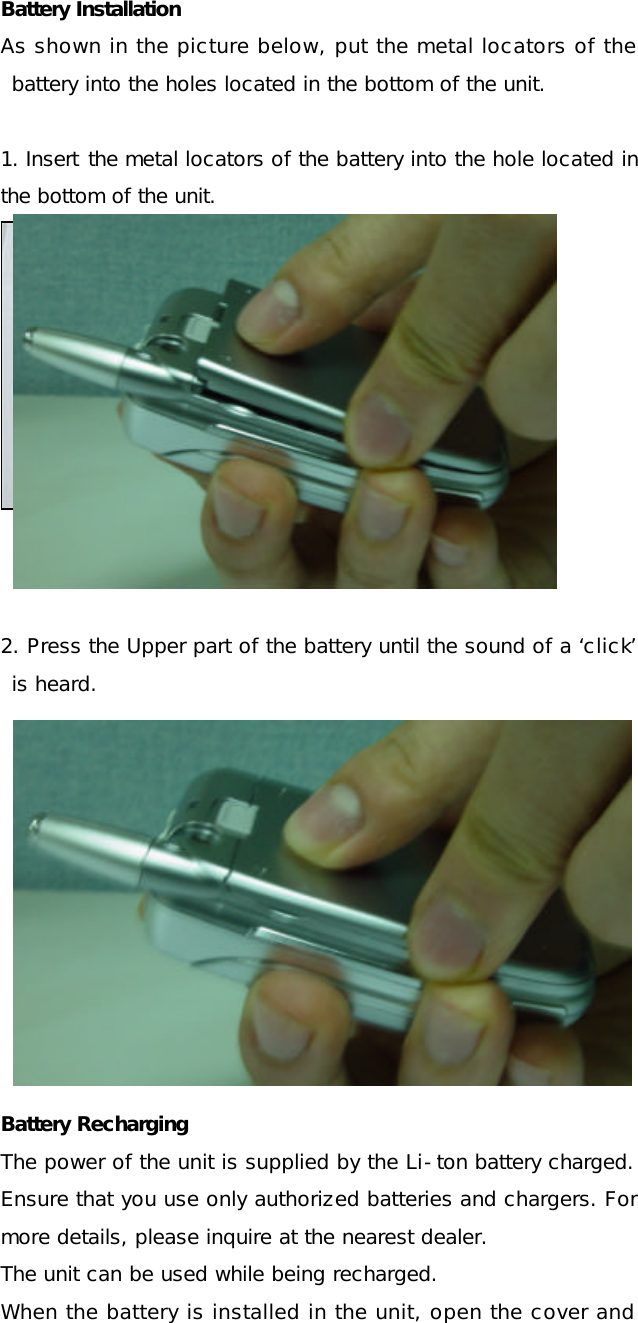 Battery Installation

As shown in the picture below, put the metal locators of the battery into the holes located in the bottom of the unit.

1. Insert the metal locators of the battery into the hole located in the bottom of the unit.

2. Press the Upper part of the battery until the sound of a ‘click’ is heard.

Battery Recharging

The power of the unit is supplied by the Li-ton battery charged.
Ensure that you use only authorized batteries and chargers. For more details, please inquire at the nearest dealer.
The unit can be used while being recharged.
When the battery is installed in the unit, open the cover and