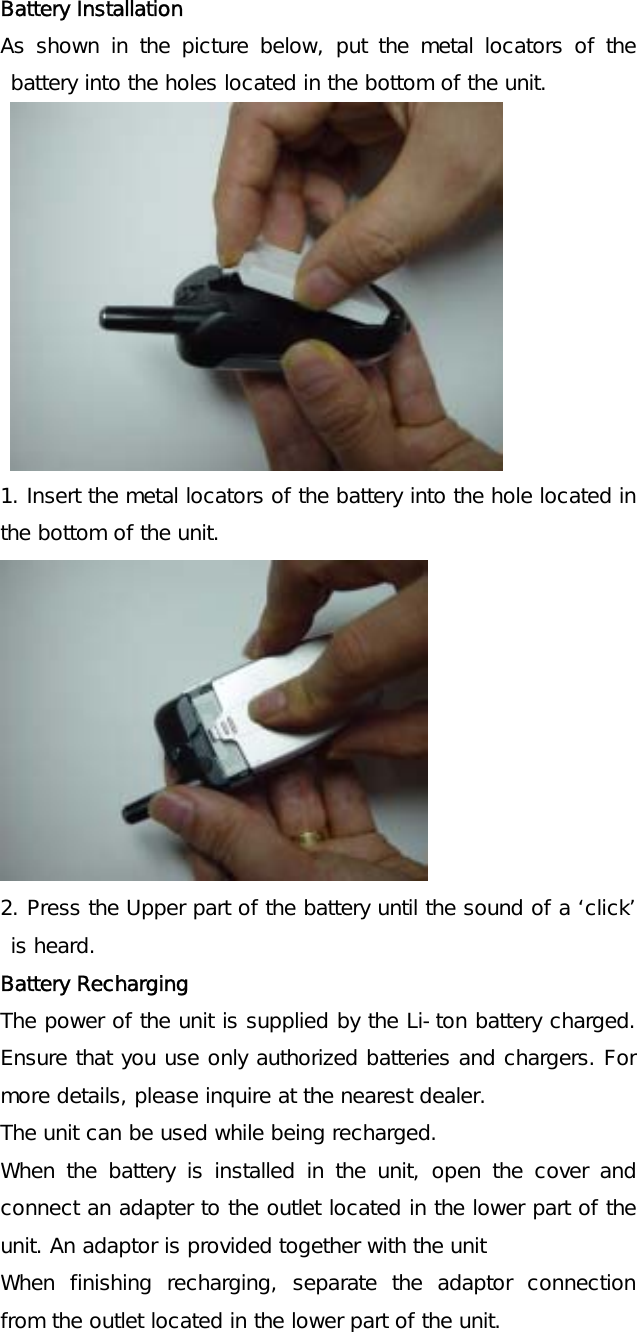 Battery Installation

As shown in the picture below, put the metal locators of the battery into the holes located in the bottom of the unit.

1. Insert the metal locators of the battery into the hole located in the bottom of the unit.

2. Press the Upper part of the battery until the sound of a ‘click’ is heard.

Battery Recharging

The power of the unit is supplied by the Li-ton battery charged. Ensure that you use only authorized batteries and chargers. For more details, please inquire at the nearest dealer.

The unit can be used while being recharged.

When the battery is installed in the unit, open the cover and connect an adapter to the outlet located in the lower part of the unit. An adaptor is provided together with the unit

When finishing recharging, separate the adaptor connection from the outlet located in the lower part of the unit.