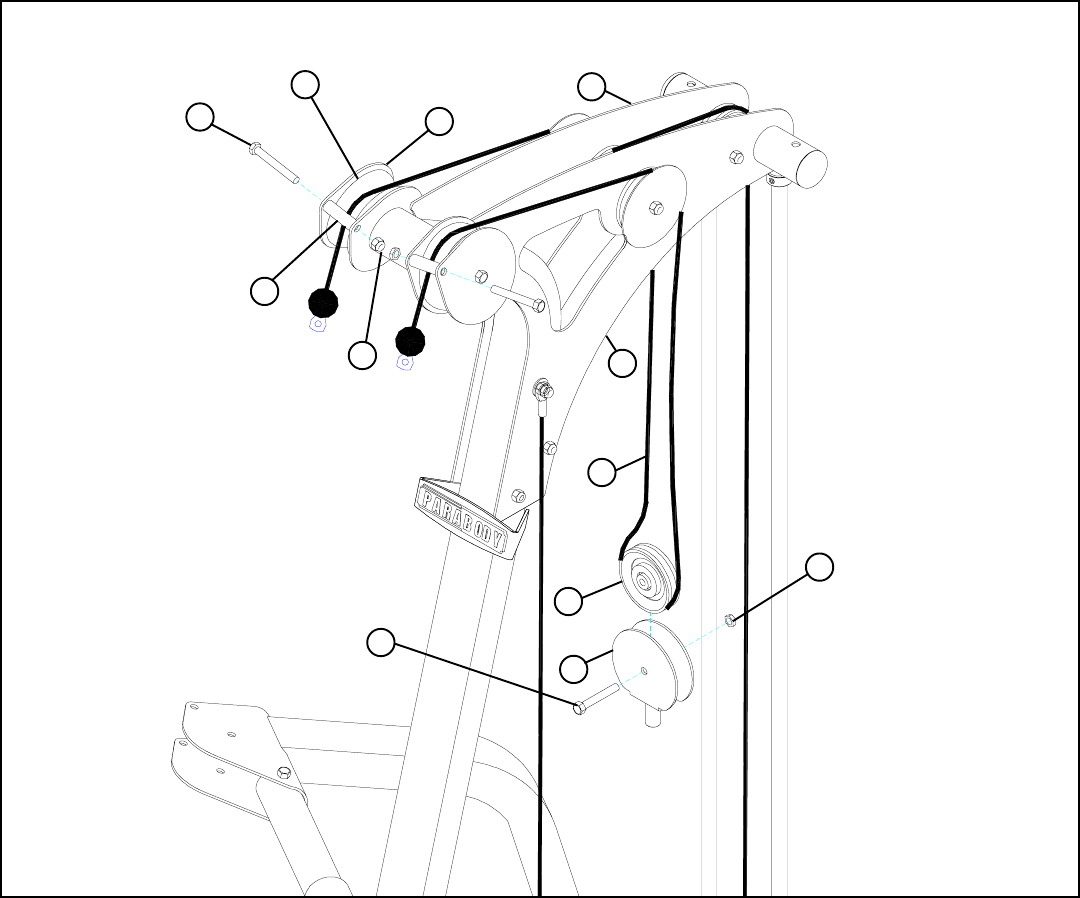 PARABODY